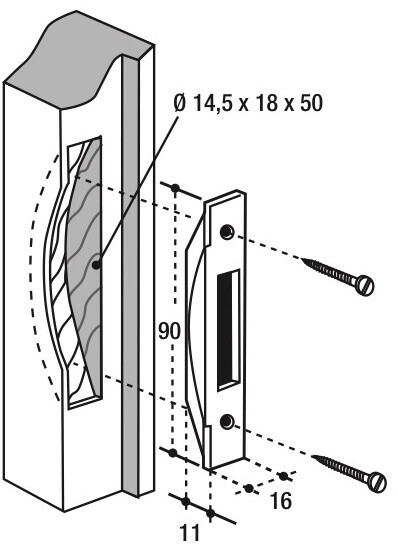 Ø 14,5 x 18 x 50

90

16

11