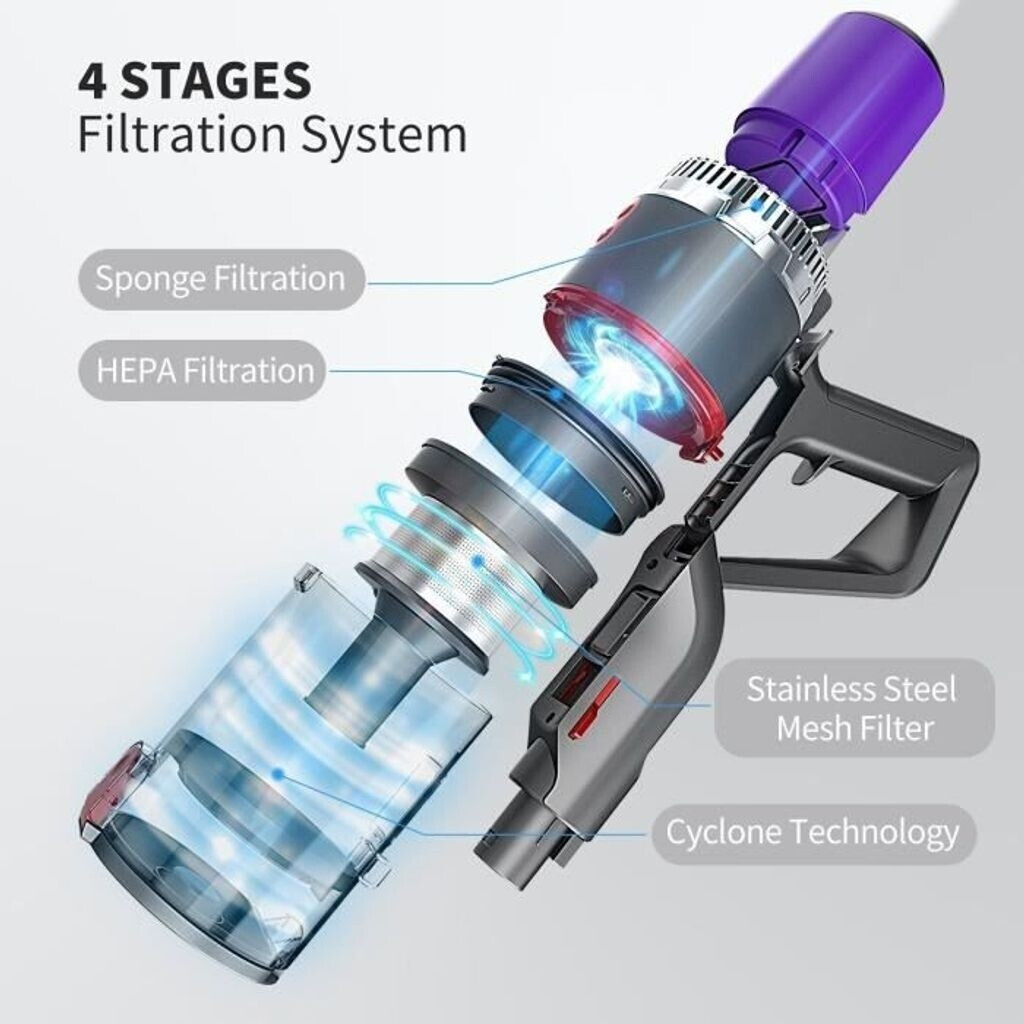 4 STAGES
Filtration System

Sponge Filtration

HEPA Filtration

Stainless Steel Mesh Filter

Cyclone Technology