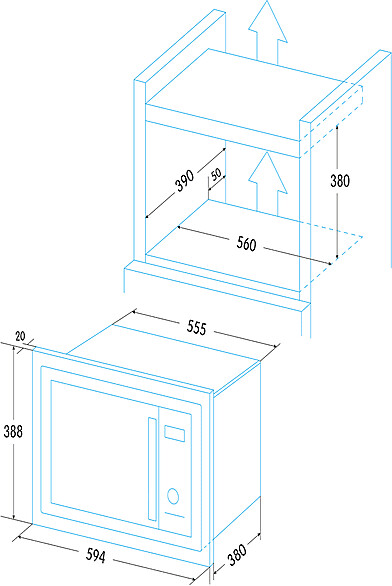 390
50
380
560
555
20
388
594
380