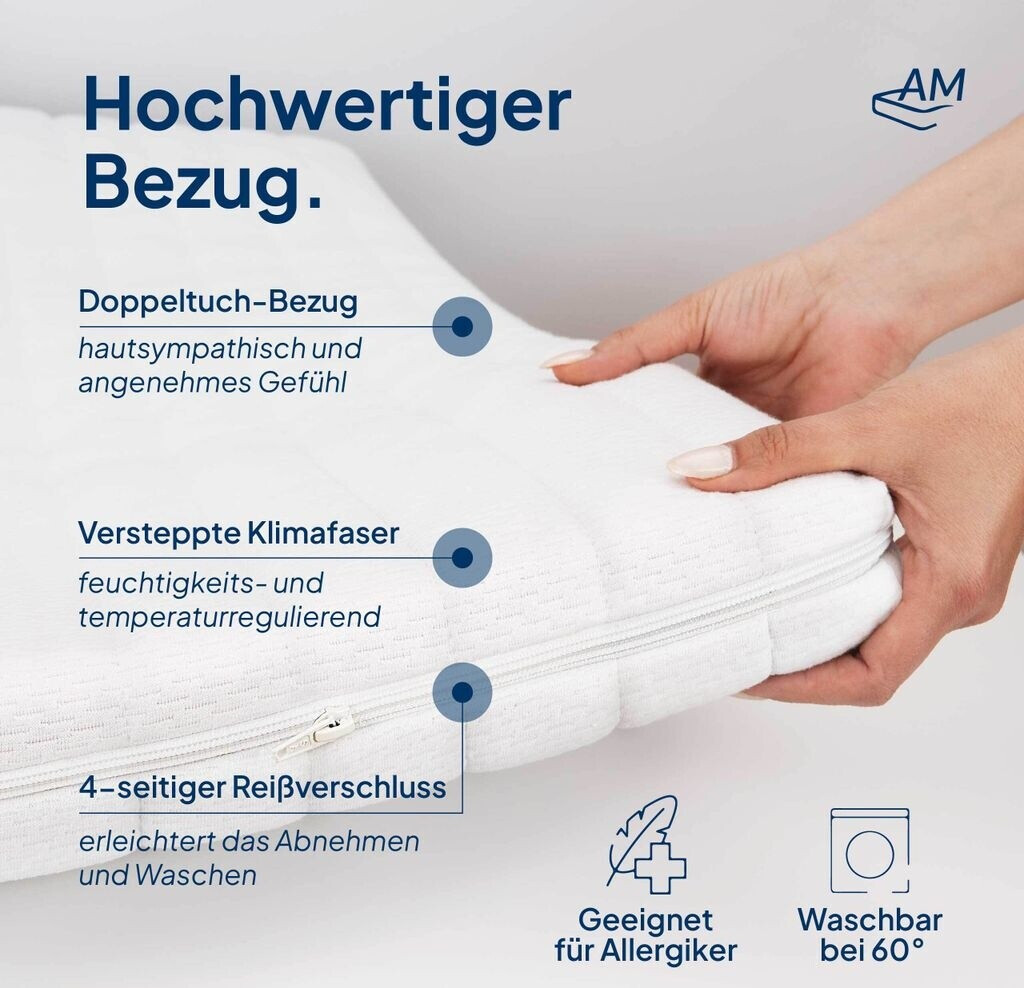 Hochwertiger Bezug.

AM

Doppeltuch-Bezug

hautsympathisch und angenehmes Gefühl

Versteppte Klimafaser

feuchtigkeits- und temperaturregulierend

4-seitiger Reißverschluss

erleichtert das Abnehmen und Waschen

Geeignet für Allergiker

Waschbar bei 60°