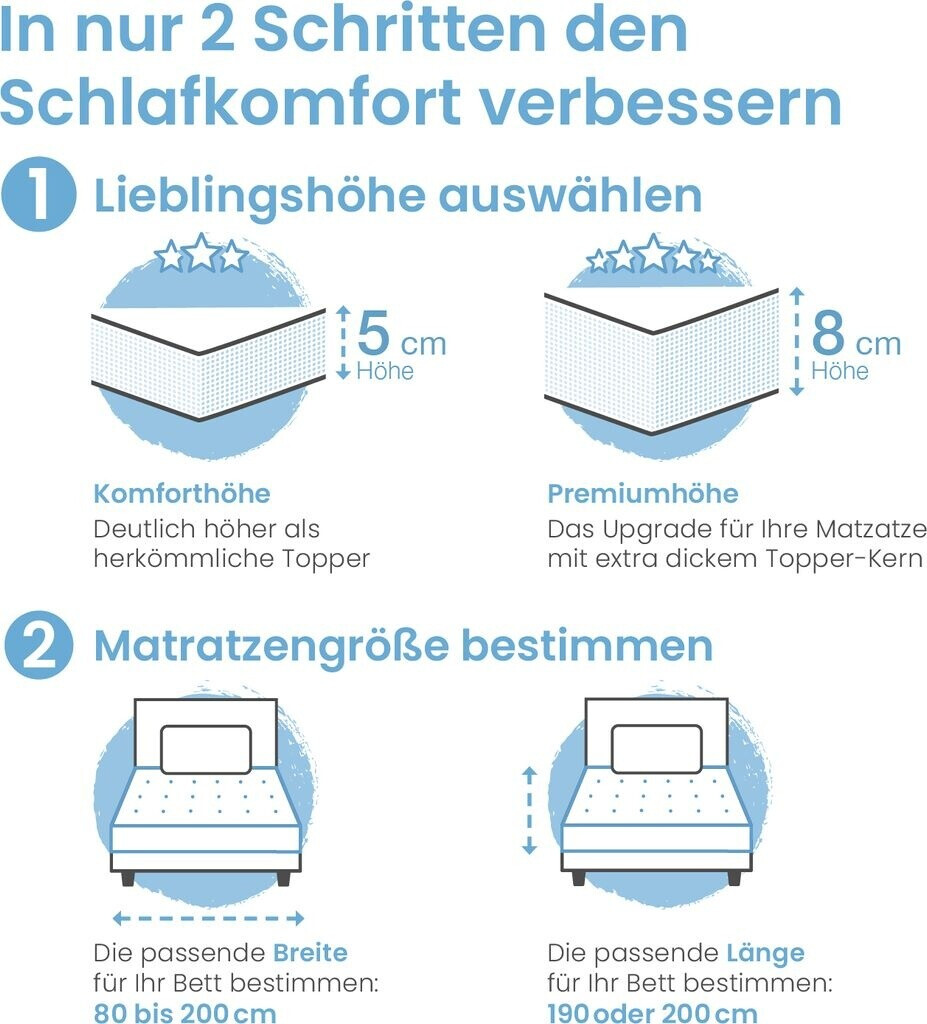 In nur 2 Schritten den Schlafkomfort verbessern

1 Lieblingshöhe auswählen

5 cm Höhe

8 cm Höhe

Komforthöhe
Deutlich höher als herkömmliche Topper

Premiumhöhe
Das Upgrade für Ihre Matzatze mit extra dickem Topper-Kern

2 Matratzengröße bestimmen

Die passende Breite für Ihr Bett bestimmen:
80 bis 200 cm

Die passende Länge für Ihr Bett bestimmen:
190 oder 200 cm