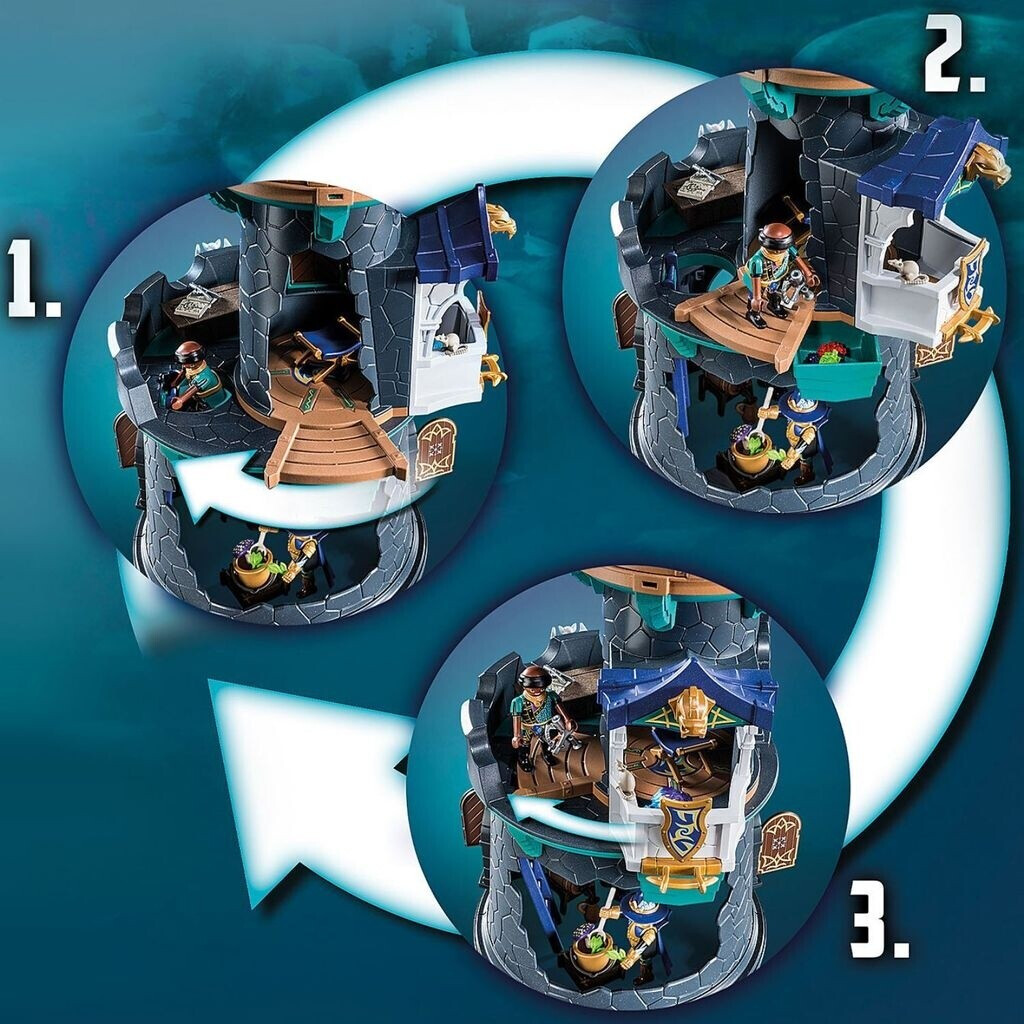 1.

2.

3.