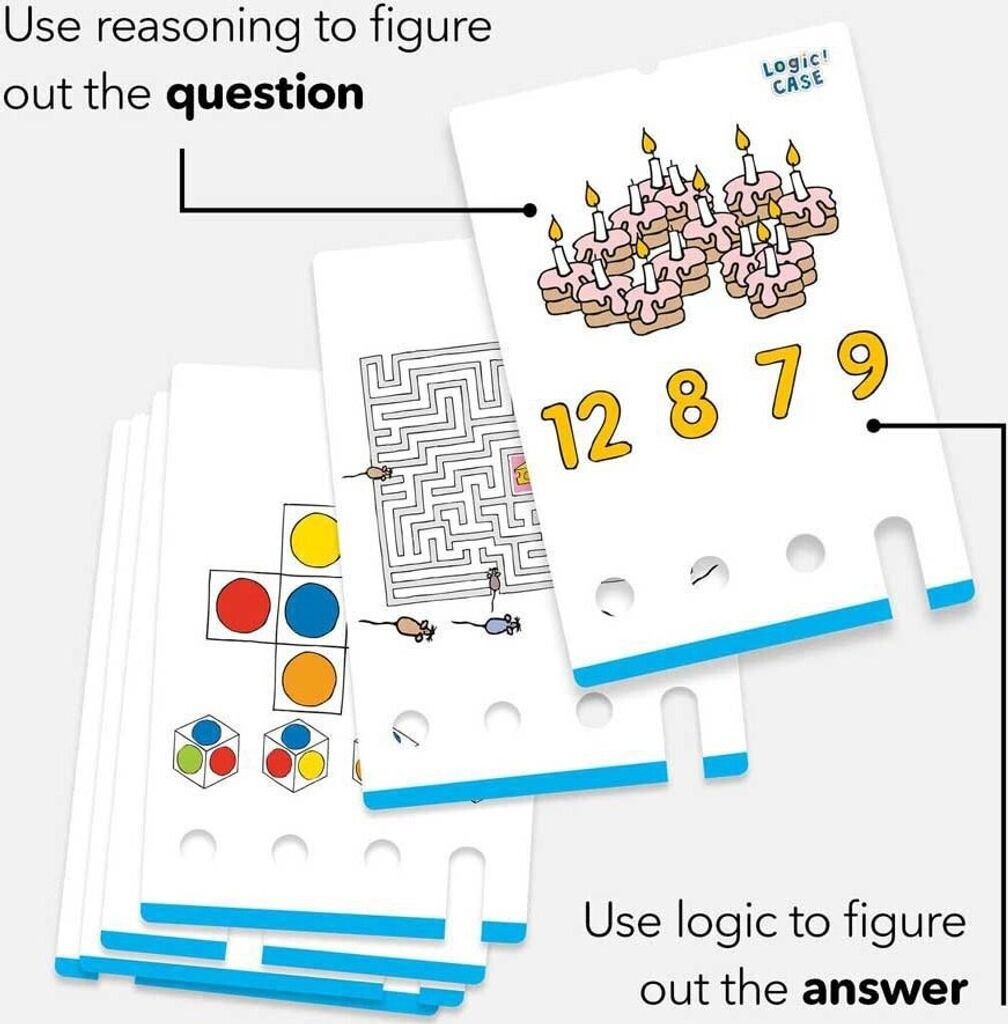 Use reasoning to figure out the **question**

Logic! CASE

12 8 7 9

Use logic to figure out the **answer**