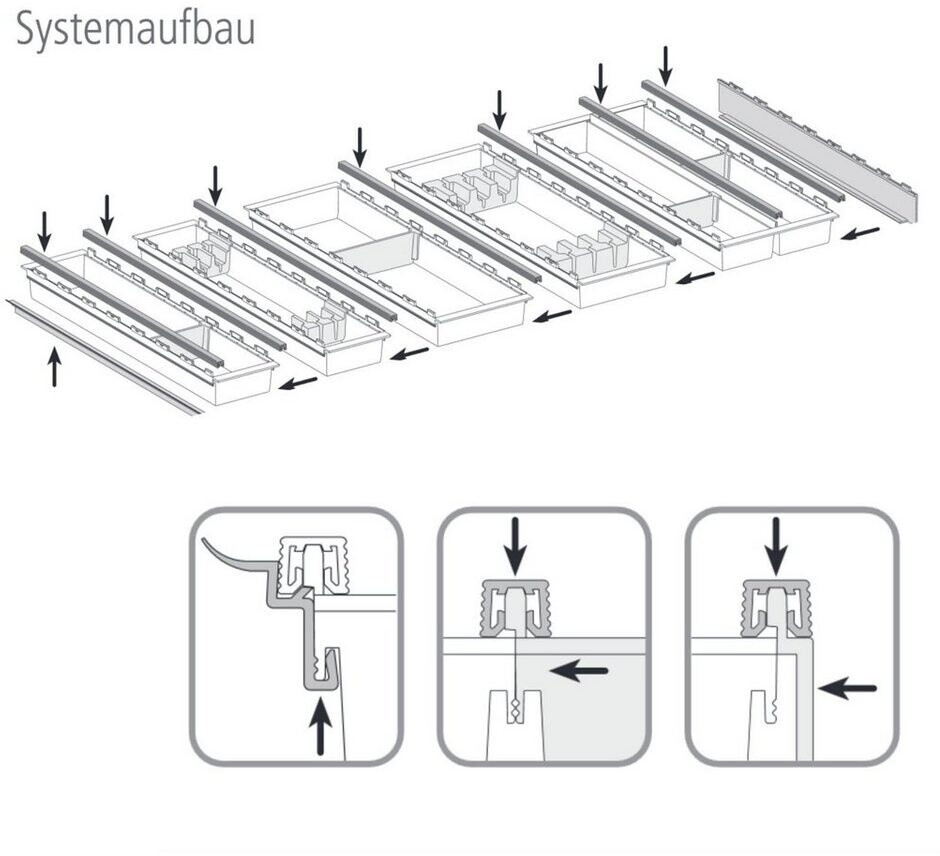 Systemaufbau