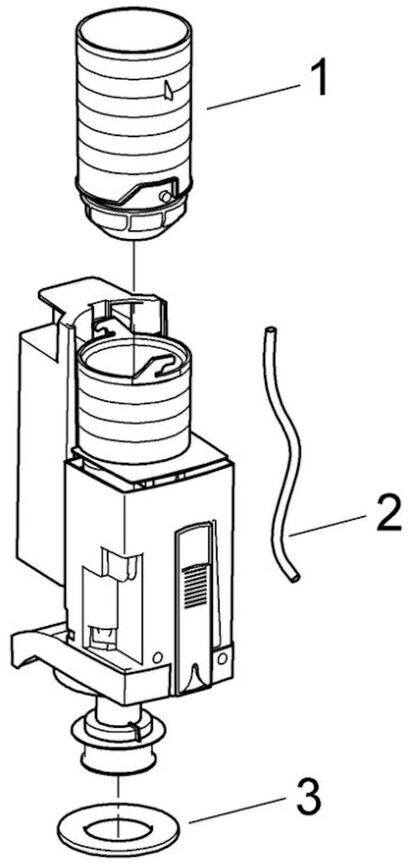 1
2
3