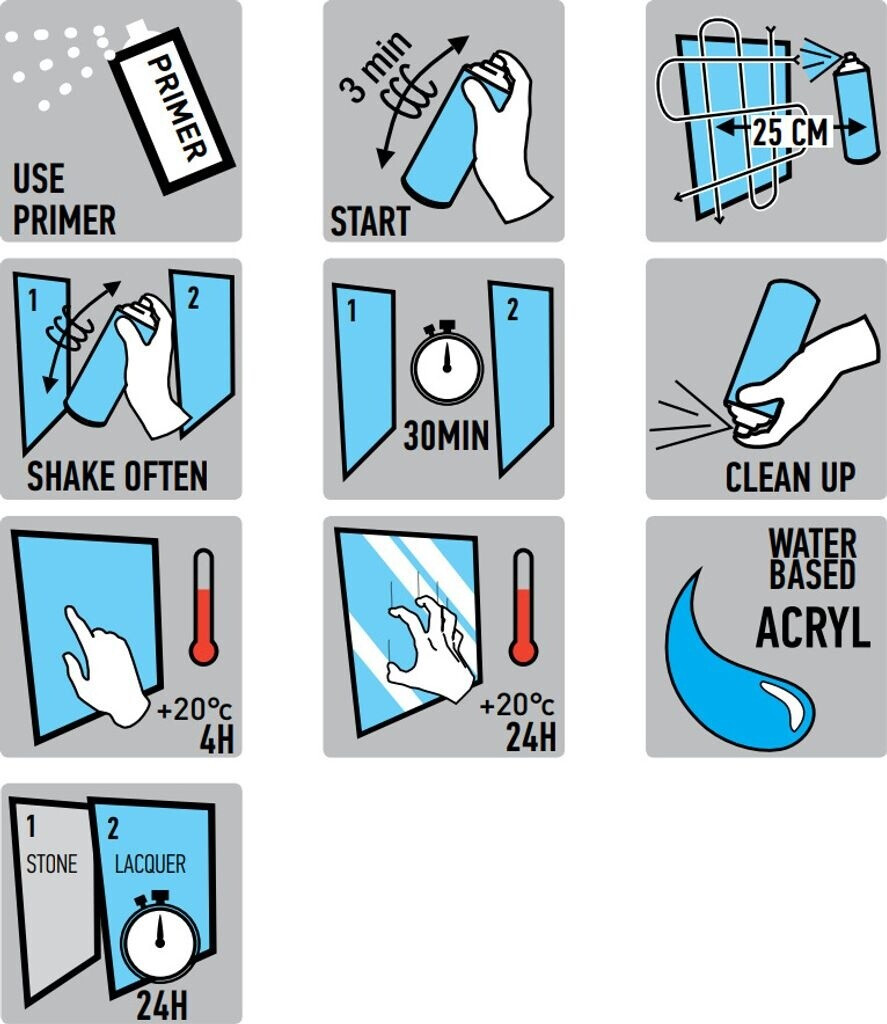 PRIMER
USE PRIMER

3 min
START

25 CM

1
2
SHAKE OFTEN

1
2
30MIN

CLEAN UP

+20°c
4H

+20°c
24H

WATER BASED
ACRYL

1
STONE
2
LACQUER
24H