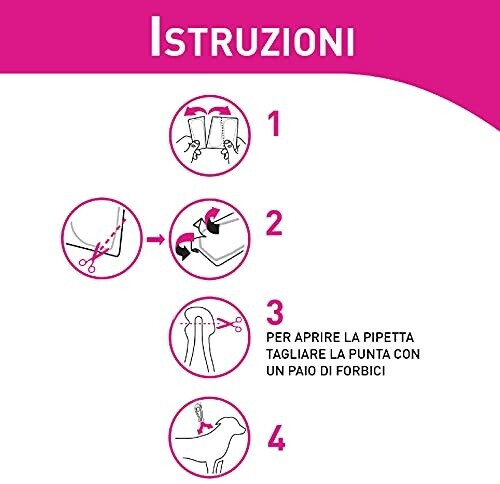 ISTRUZIONI

1

2

3
PER APRIRE LA PIPETTA TAGLIARE LA PUNTA CON UN PAIO DI FORBICI

4