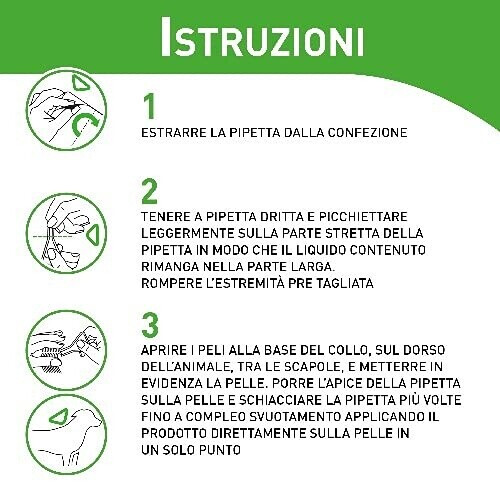 ISTRUZIONI

1
ESTRARRE LA PIPETTA DALLA CONFEZIONE

2
TENERE A PIPETTA DRITTA E PICCHIETTARE LEGGERMENTE SULLA PARTE STRETTA DELLA PIPETTA IN MODO CHE IL LIQUIDO CONTENUTO RIMANGA NELLA PARTE LARGA.
ROMPERE L'ESTREMITÀ PRE TAGLIATA

3
APRIRE I PELI ALLA BASE DEL COLLO, SUL DORSO DELL'ANIMALE, TRA LE SCAPOLE, E METTERRE IN EVIDENZA LA PELLE. PORRE L'APICE DELLA PIPETTA SULLA PELLE E SCHIACCIARE LA PIPETTA PIÙ VOLTE FINO A COMPLEO SVUOTAMENTO APPLICANDO IL PRODOTTO DIRETTAMENTE SULLA PELLE IN UN SOLO PUNTO