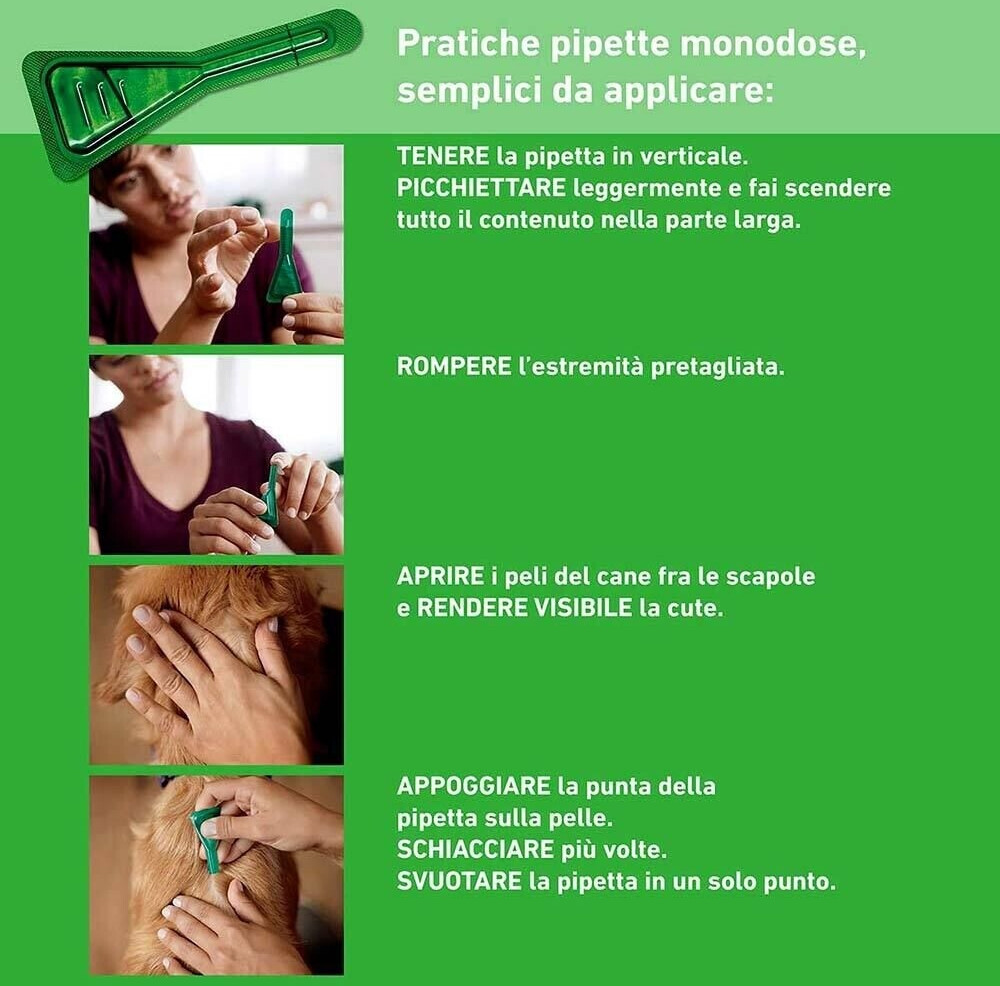 Pratiche pipette monodose, semplici da applicare:

TENERE la pipetta in verticale.
PICCHIETTARE leggermente e fai scendere tutto il contenuto nella parte larga.

ROMPERE l'estremità pretagliata.

APRIRE i peli del cane fra le scapole e RENDERE VISIBILE la cute.

APPOGGIARE la punta della pipetta sulla pelle.
SCHIACCIARE più volte.
SVUOTARE la pipetta in un solo punto.