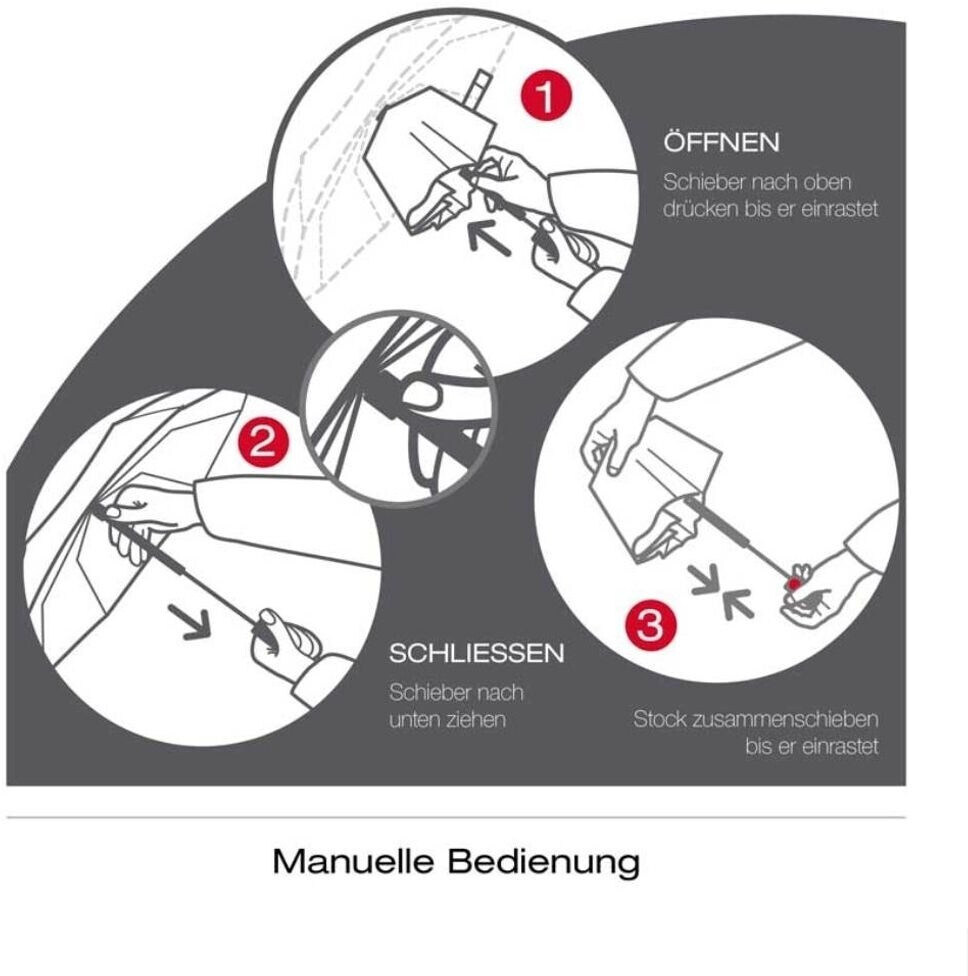 1

ÖFFNEN
Schieber nach oben drücken bis er einrastet

2

SCHLIESSEN
Schieber nach unten ziehen

3

Stock zusammenschieben bis er einrastet

Manuelle Bedienung