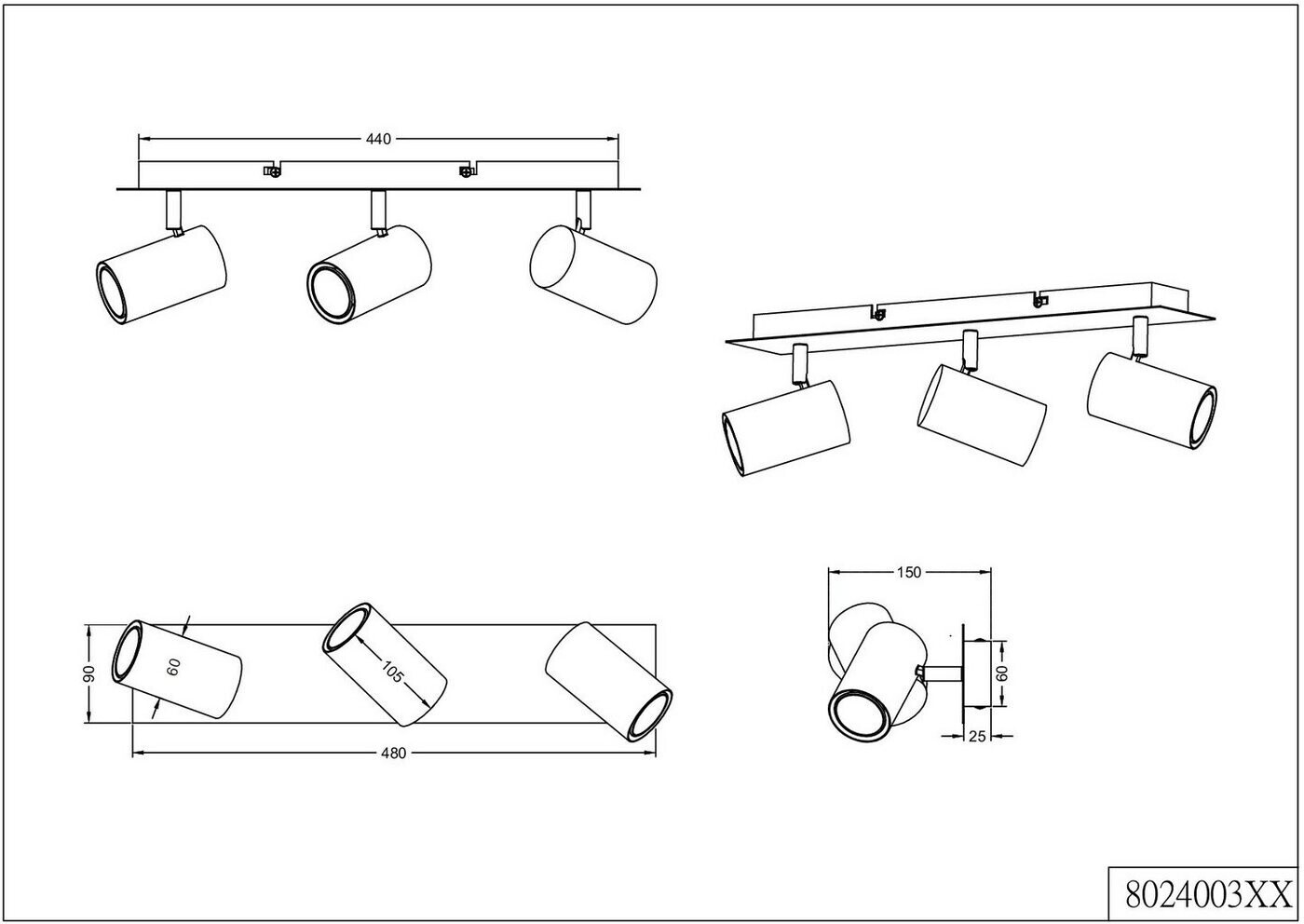 440

90

60

105

480

150

60

25

8024003XX