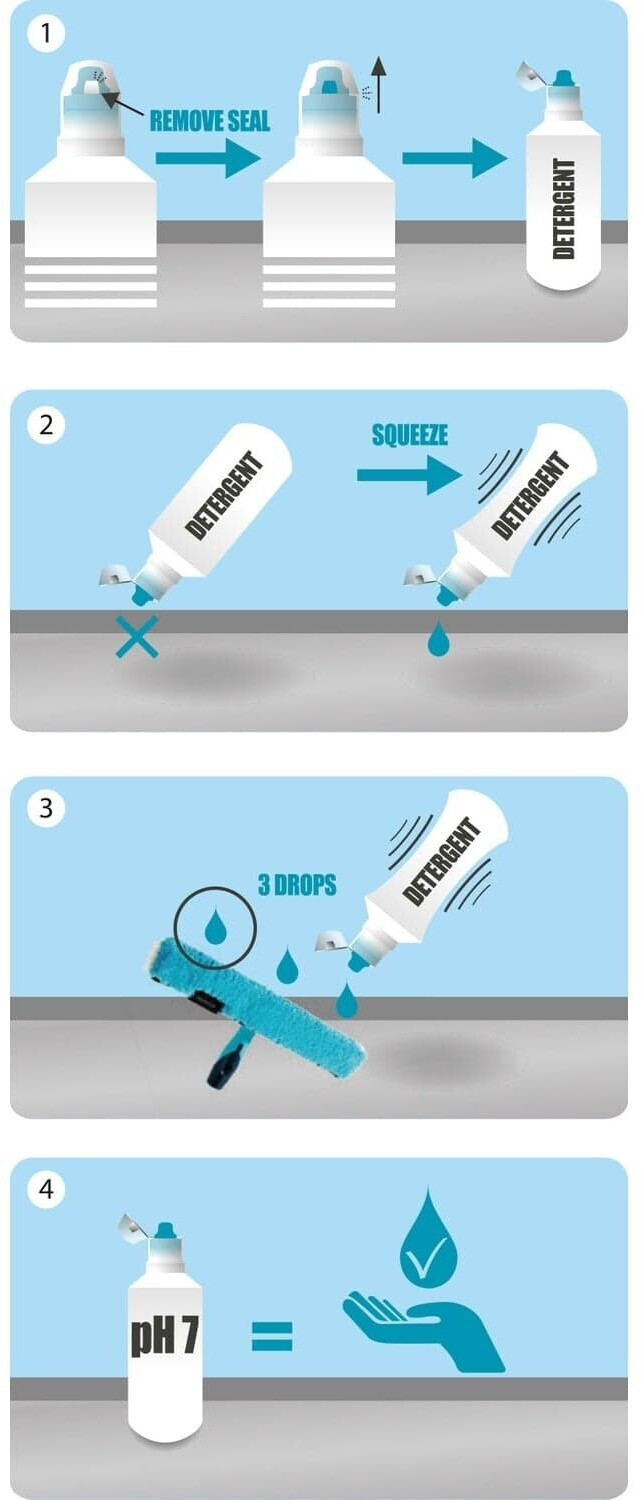 1

REMOVE SEAL

DETERGENT

2

DETERGENT

SQUEEZE

DETERGENT

3

3 DROPS

DETERGENT

4

pH 7

=