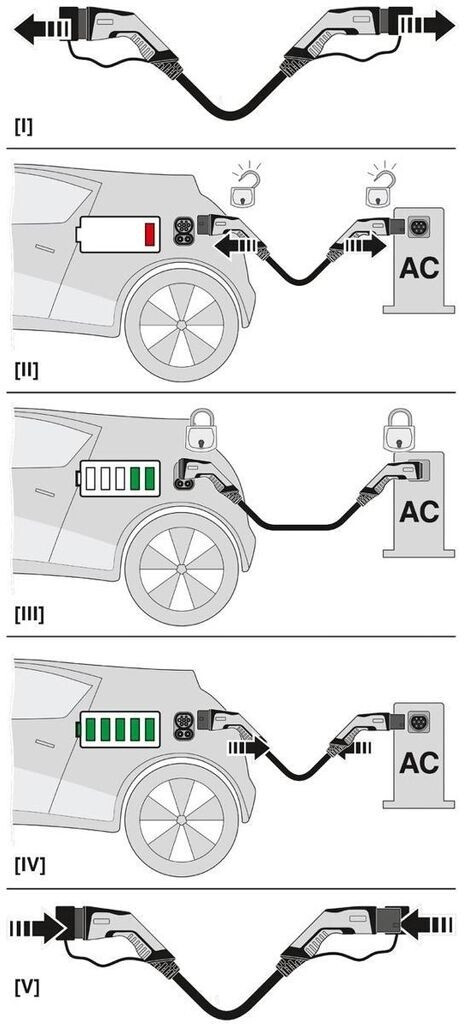 [I]

AC

[II]

AC

[III]

AC

[IV]

[V]