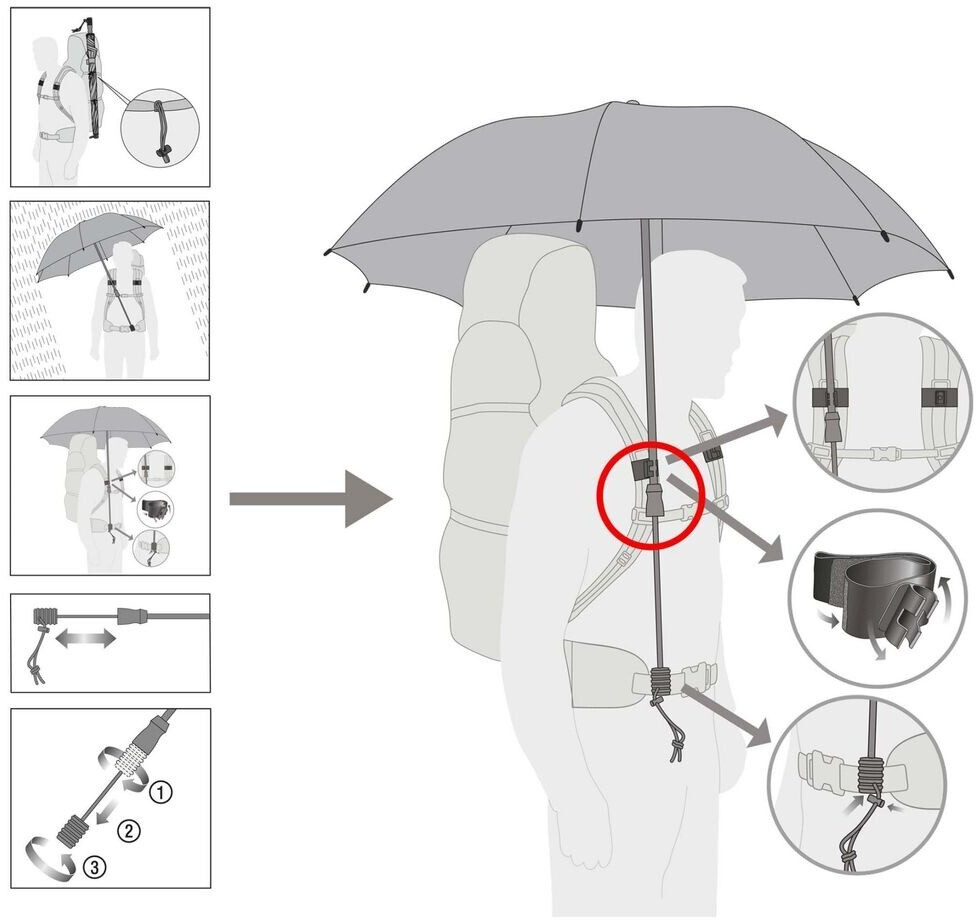 1
2
3