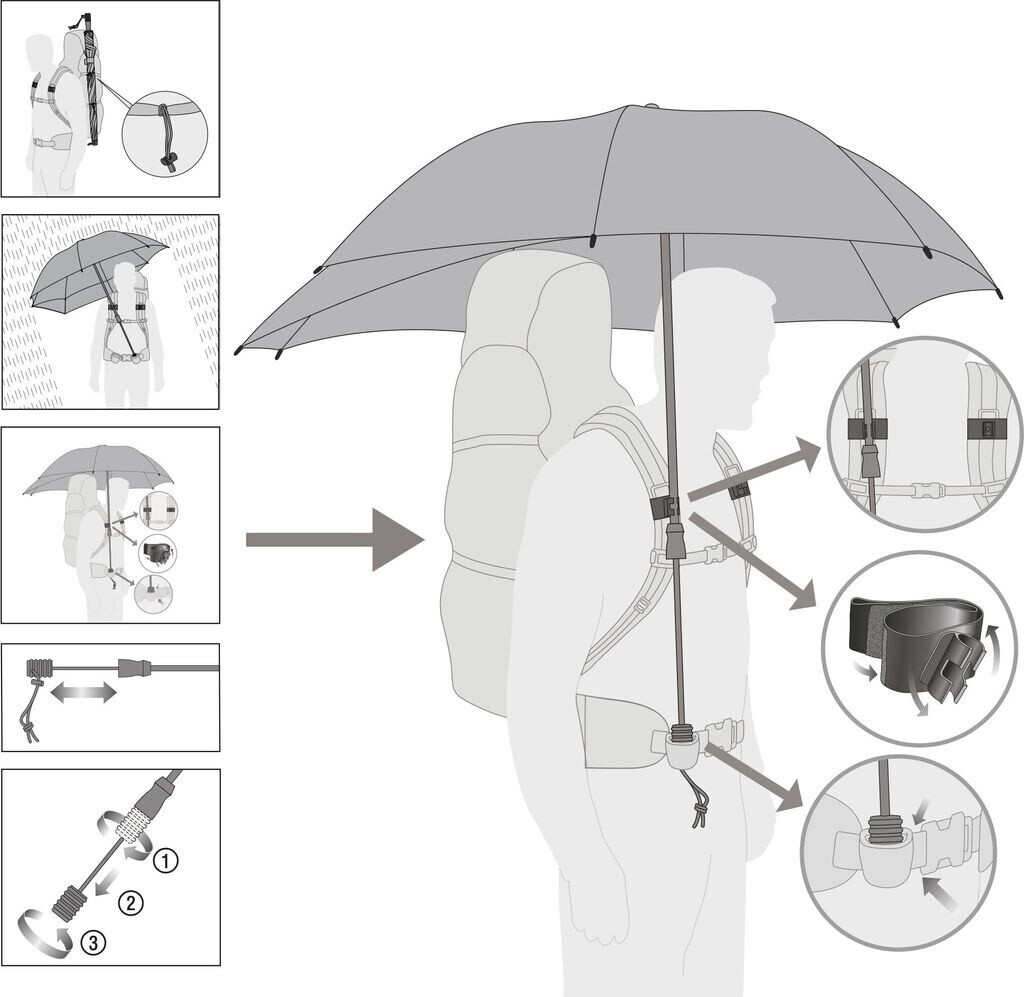 ①
②
③