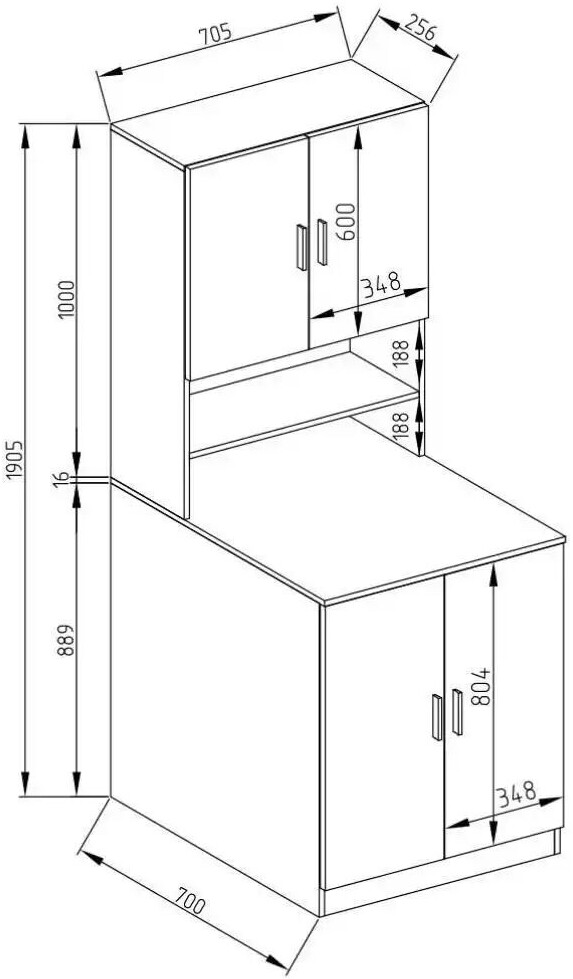 705
256
600
348
188
188
1000
1905
16
889
804
348
700