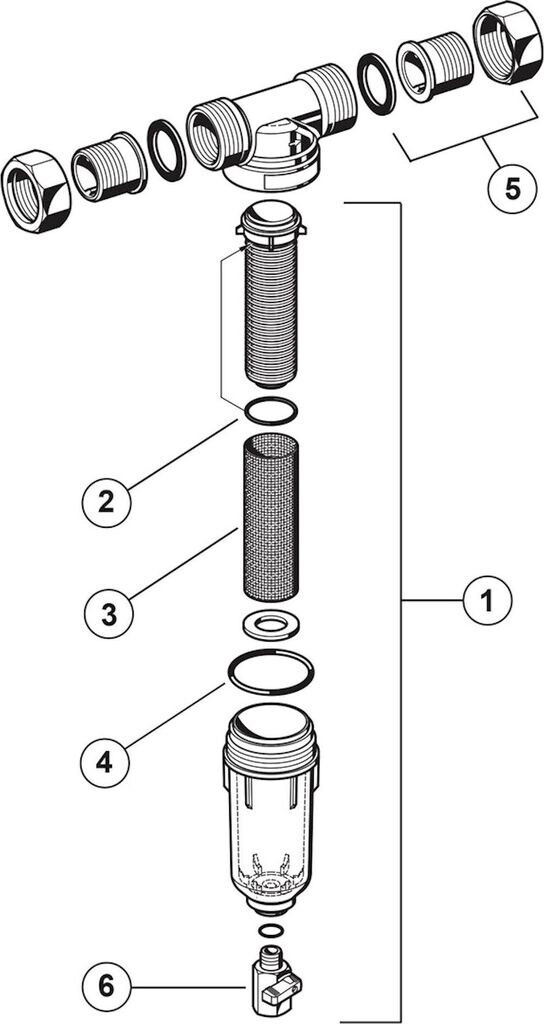 5
2
3
1
4
6