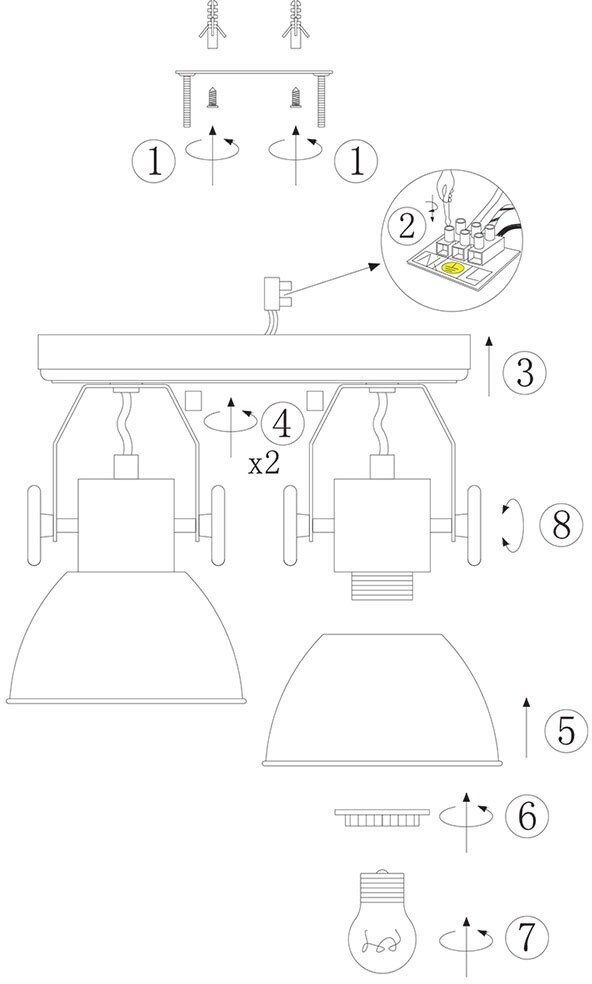 1
1
2
3
4
x2
8
5
6
7