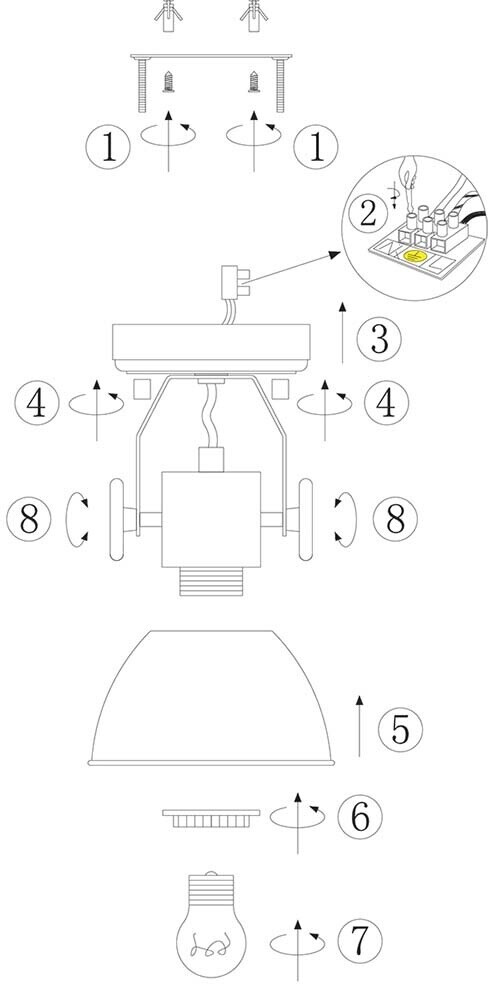 1
1
2
3
4
4
8
8
5
6
7