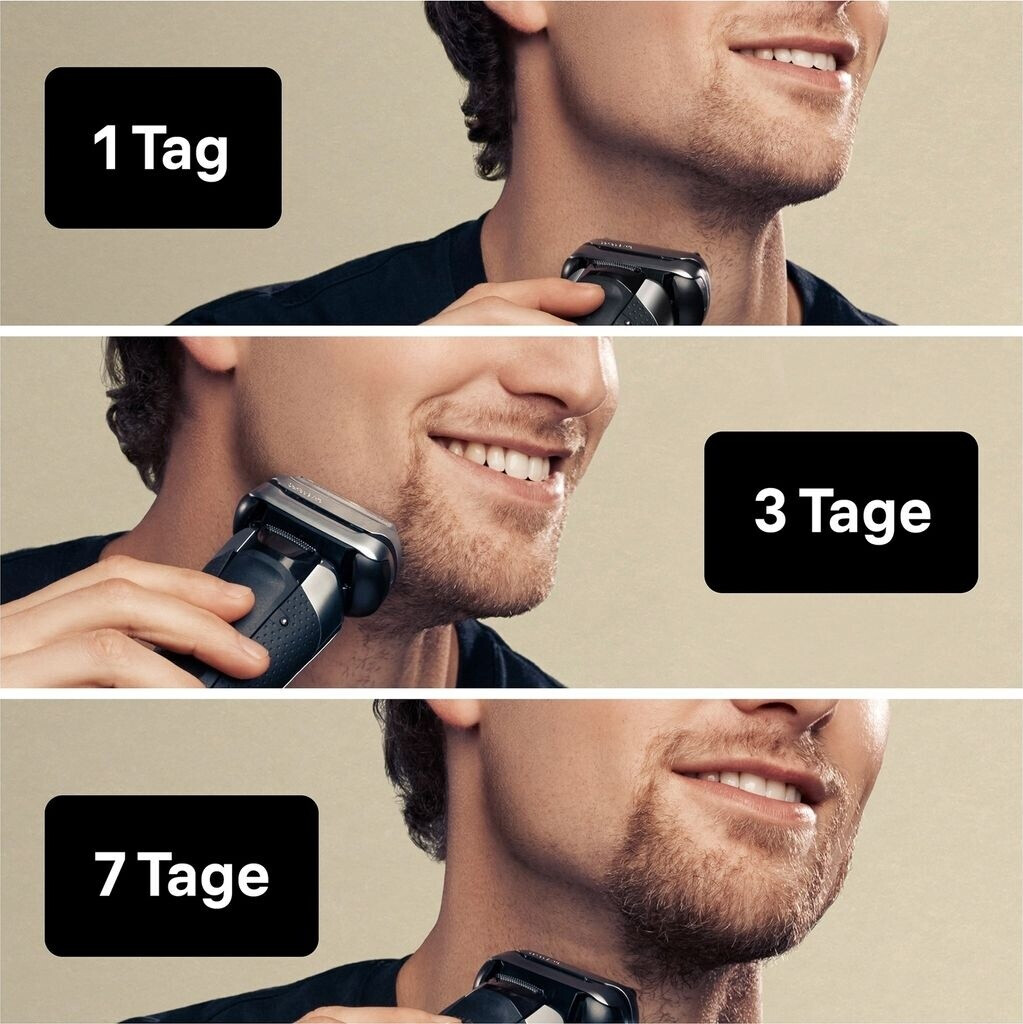 1 Tag

3 Tage

7 Tage