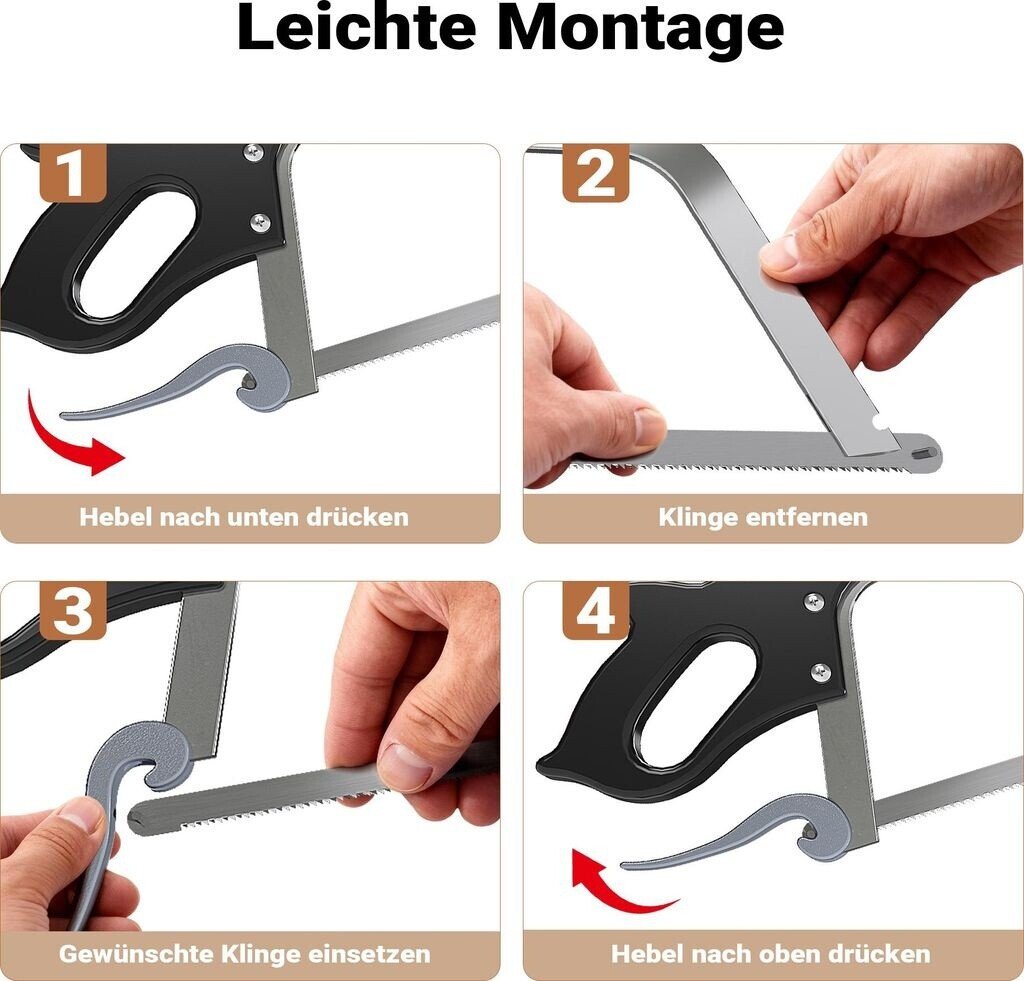 Leichte Montage

1

Hebel nach unten drücken

2

Klinge entfernen

3

Gewünschte Klinge einsetzen

4

Hebel nach oben drücken