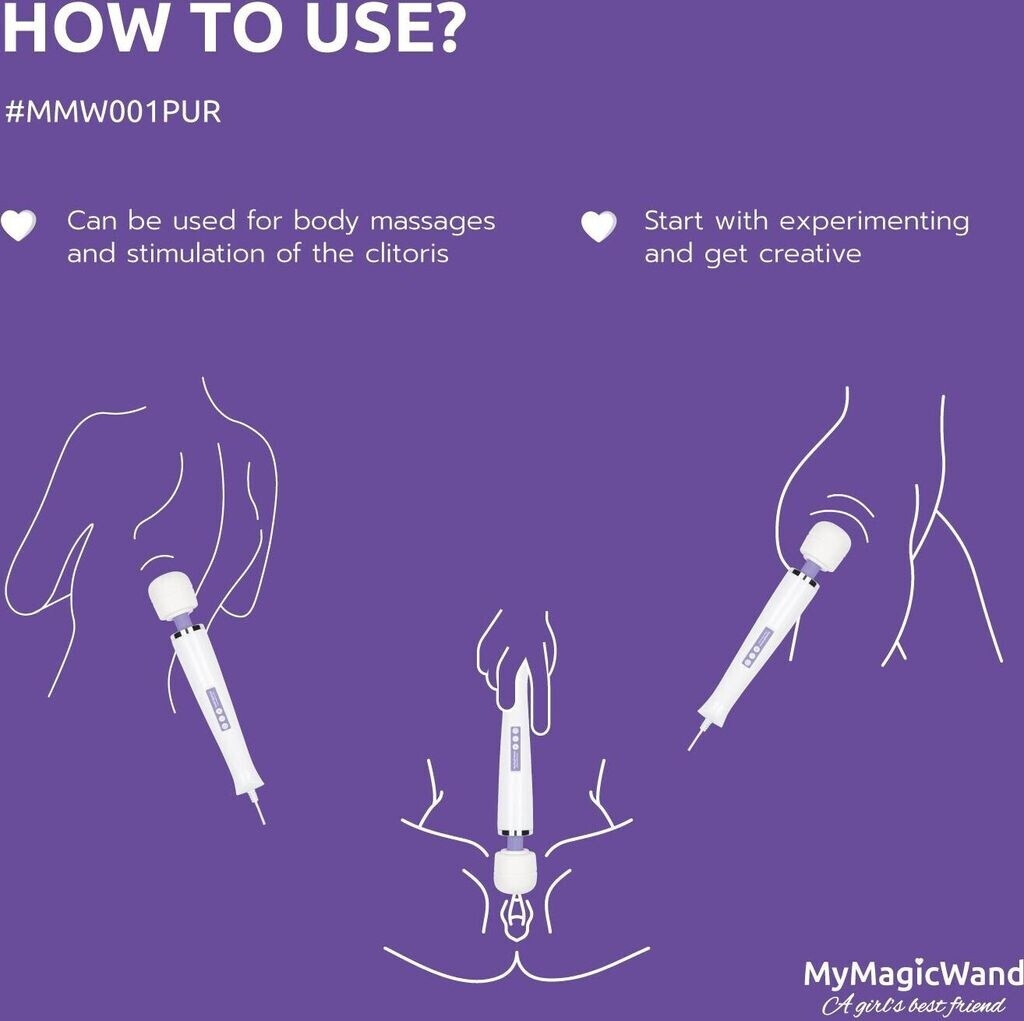 HOW TO USE?

#MMW001PUR

Can be used for body massages and stimulation of the clitoris

Start with experimenting and get creative

MyMagicWand
A girl's best friend