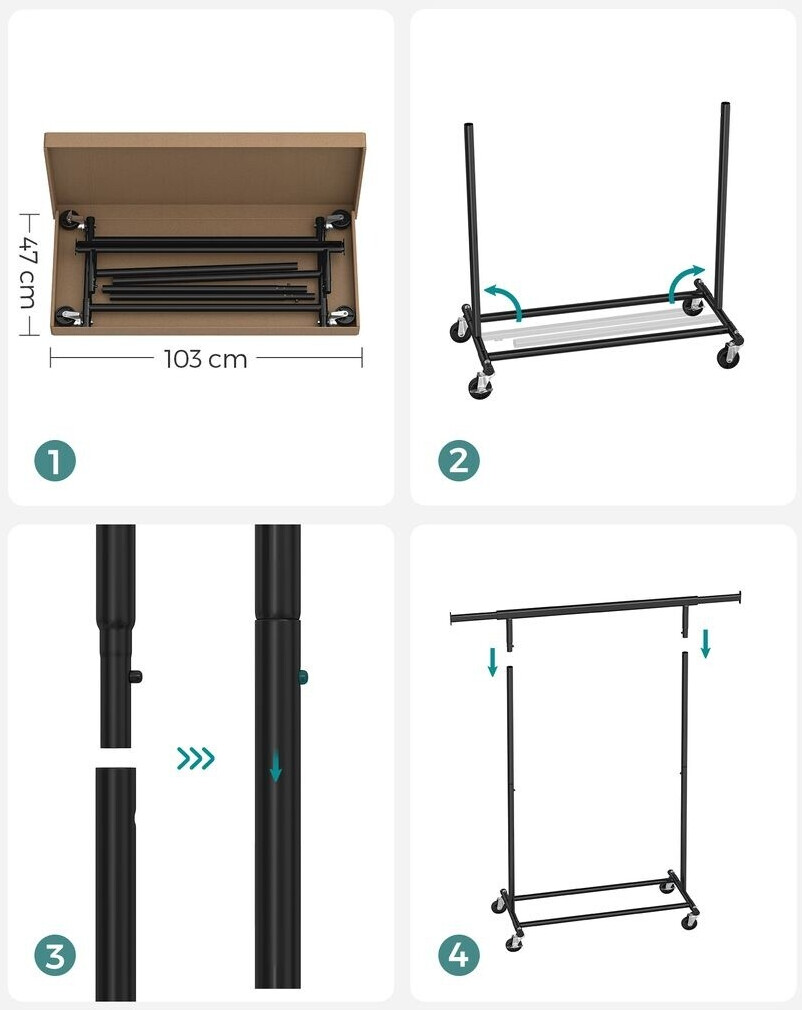 47 cm
103 cm
1
2
3
4