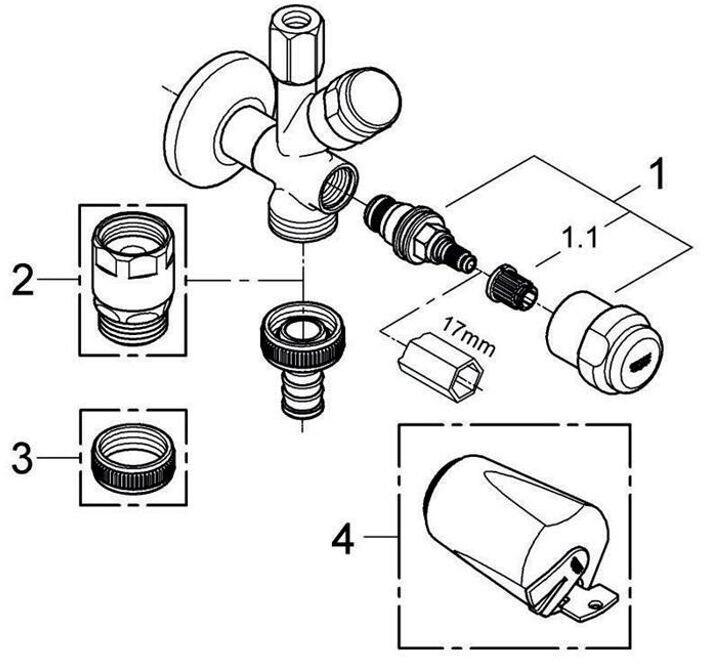 1
1.1
2
17mm
3
4