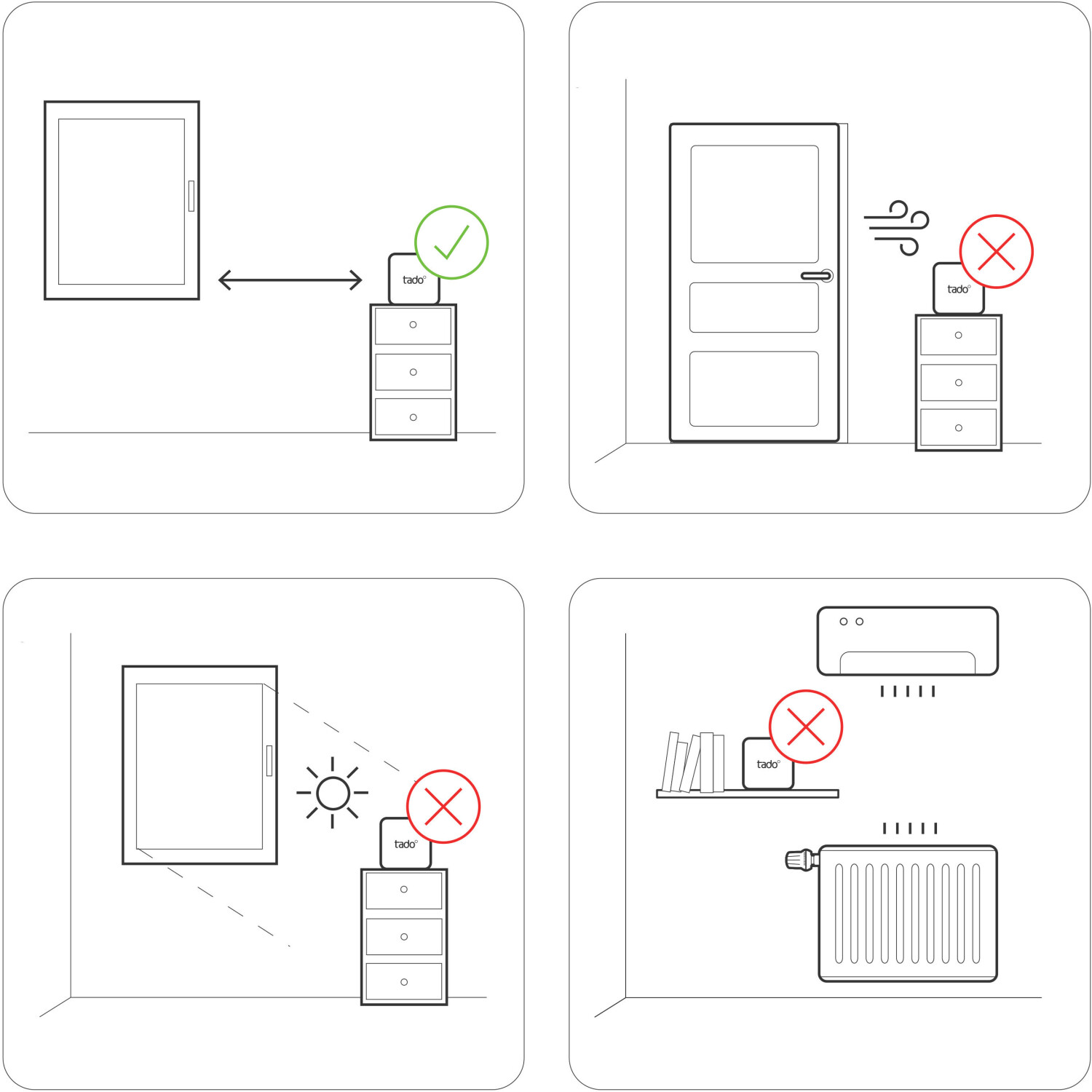 tado°

tado°

tado°

tado°