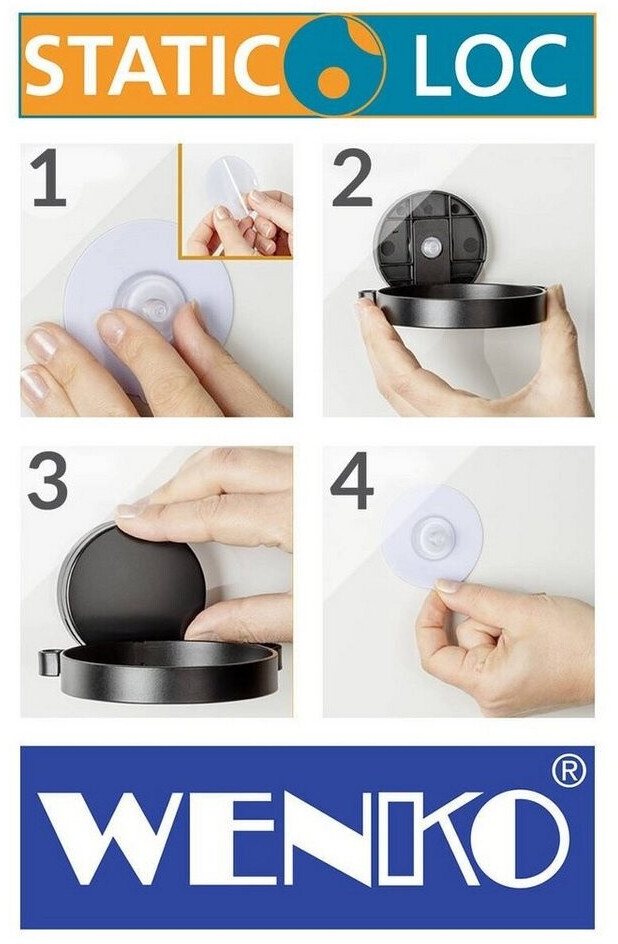 STATIC LOC

1

2

3

4

WENKO®