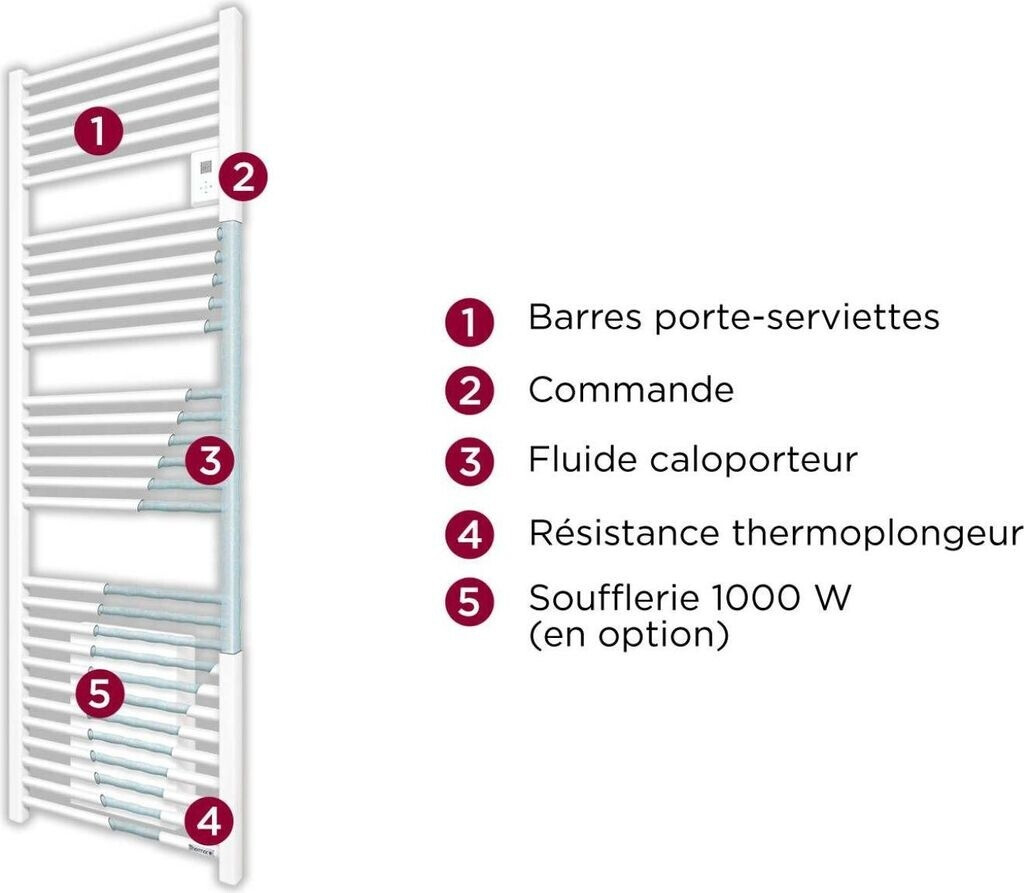 1
2
3
5
4

1 Barres porte-serviettes

2 Commande

3 Fluide caloporteur

4 Résistance thermoplongeur

5 Soufflerie 1000 W (en option)