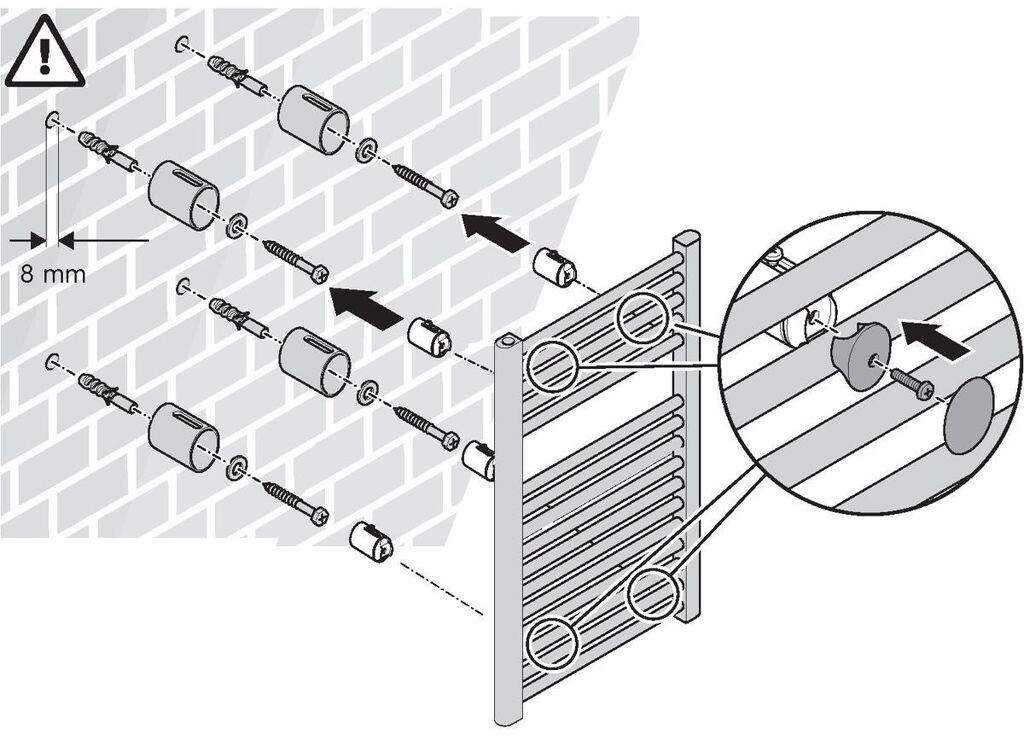 8 mm