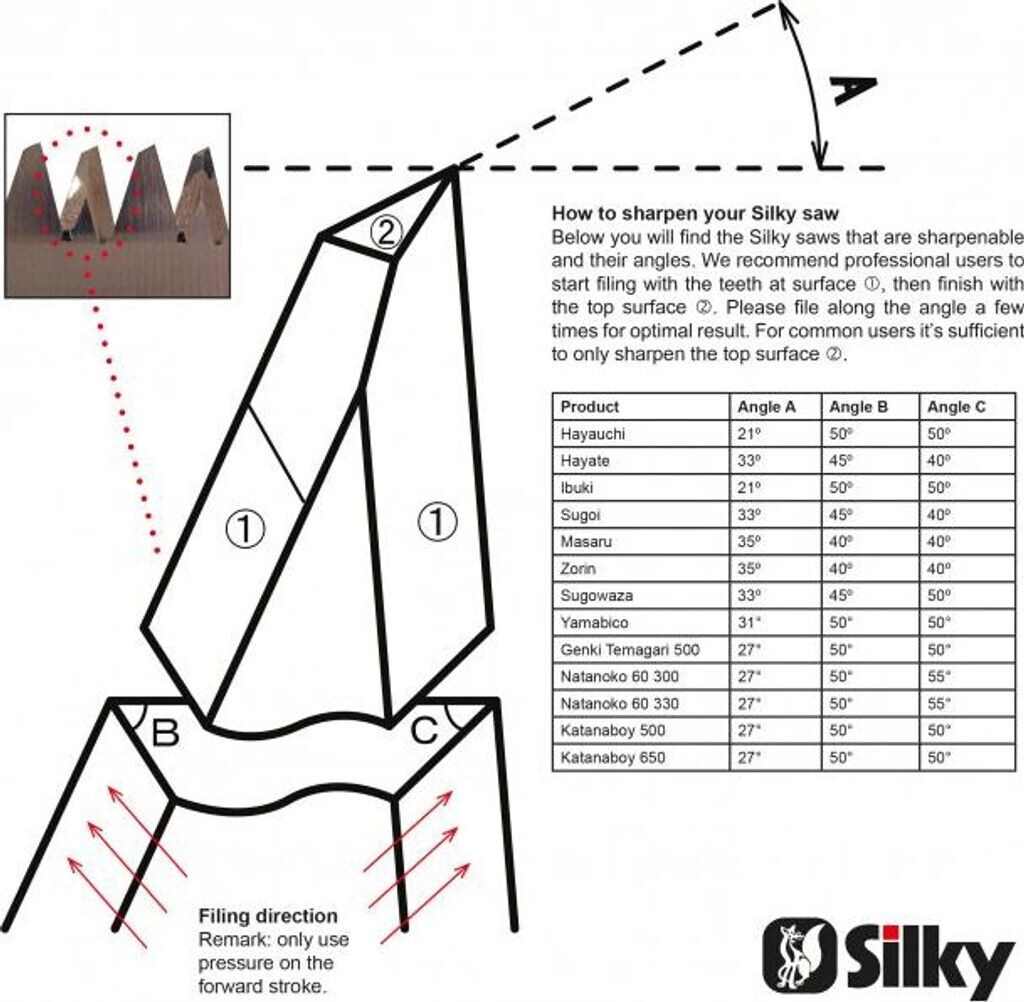 A

②

①

①

B

C

How to sharpen your Silky saw
Below you will find the Silky saws that are sharpenable and their angles. We recommend professional users to start filing with the teeth at surface ①, then finish with the top surface ②. Please file along the angle a few times for optimal result. For common users it's sufficient to only sharpen the top surface ②.

| Product | Angle A | Angle B | Angle C |
|---|---|---|---|
| Hayauchi | 21º | 50º | 50º |
| Hayate | 33º | 45º | 40º |
| Ibuki | 21º | 50º | 50º |
| Sugoi | 33º | 45º | 40º |
| Masaru | 35º | 40º | 40º |
| Zorin | 35º | 40º | 40º |
| Sugowaza | 33º | 45º | 50º |
| Yamabico | 31° | 50° | 50° |
| Genki Temagari 500 | 27° | 50° | 50° |
| Natanoko 60 300 | 27° | 50° | 55° |
| Natanoko 60 330 | 27° | 50° | 55° |
| Katanaboy 500 | 27° | 50° | 50° |
| Katanaboy 650 | 27° | 50° | 50° |

Filing direction
Remark: only use pressure on the forward stroke.

Silky