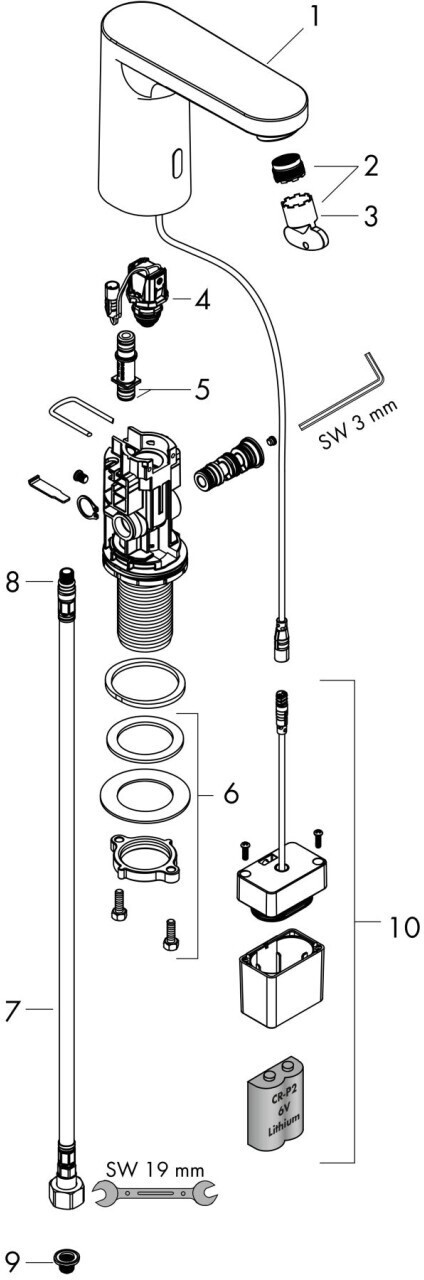 1
2
3
4
5
SW 3 mm
8
6
10
7
CR-P2
6V
Lithium
SW 19 mm
9