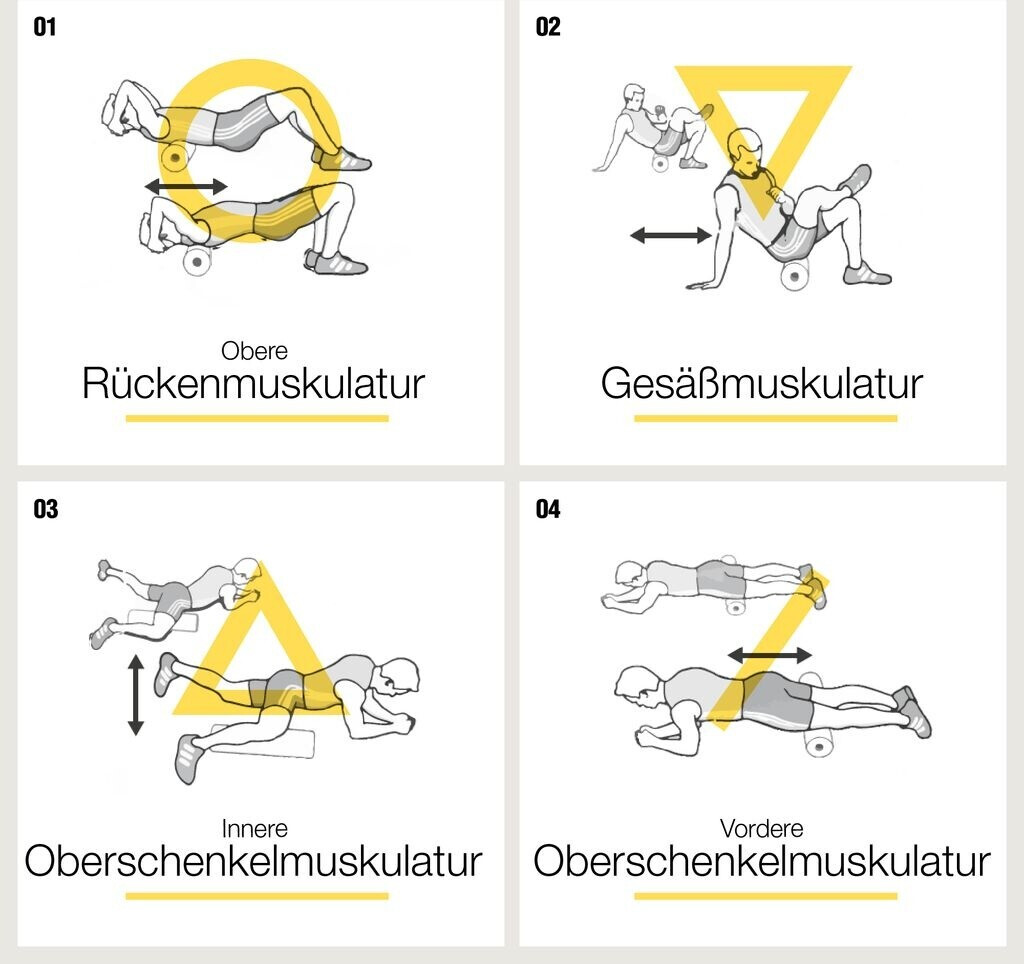 01

Obere
Rückenmuskulatur

02

Gesäßmuskulatur

03

Innere
Oberschenkelmuskulatur

04

Vordere
Oberschenkelmuskulatur