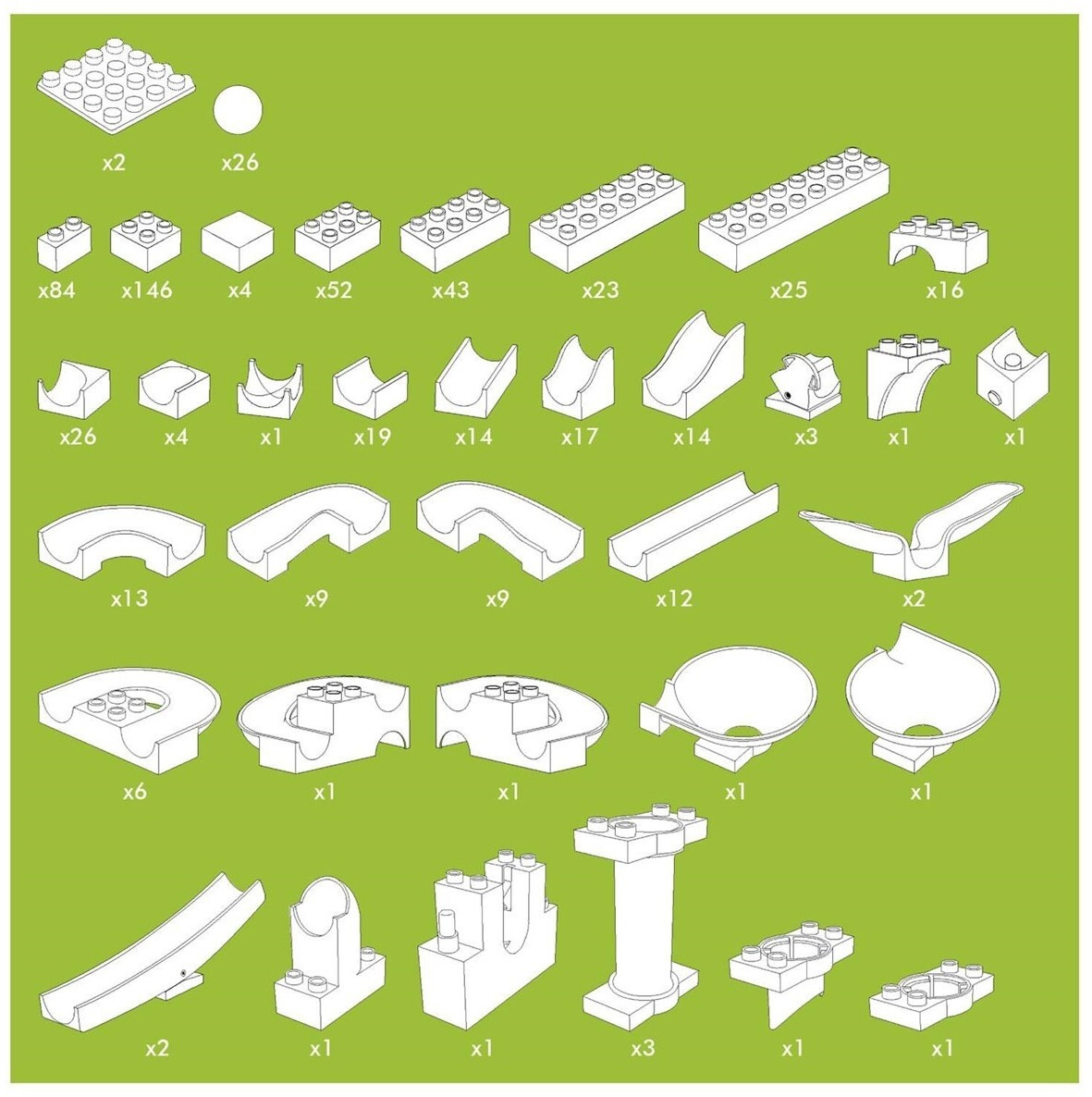 x2 x26

x84 x146 x4 x52 x43 x23 x25 x16

x26 x4 x1 x19 x14 x17 x14 x3 x1 x1

x13 x9 x9 x12 x2

x6 x1 x1 x1 x1

x2 x1 x1 x3 x1 x1