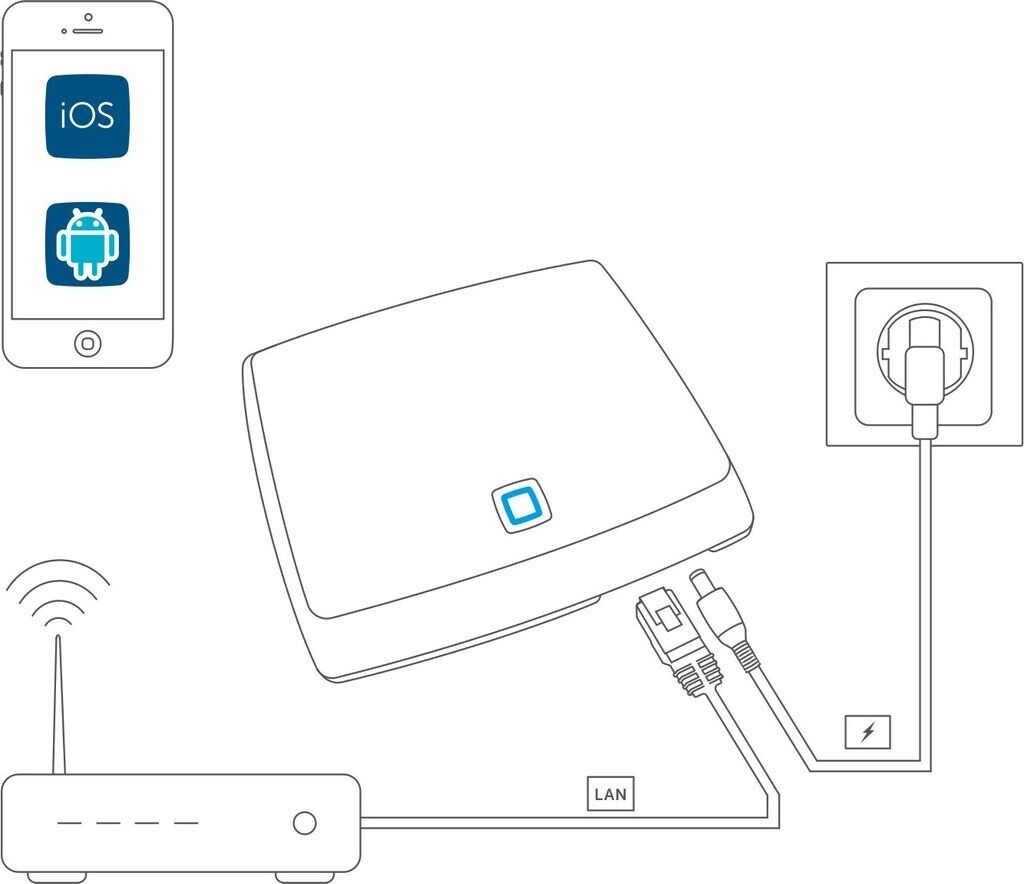 iOS

LAN