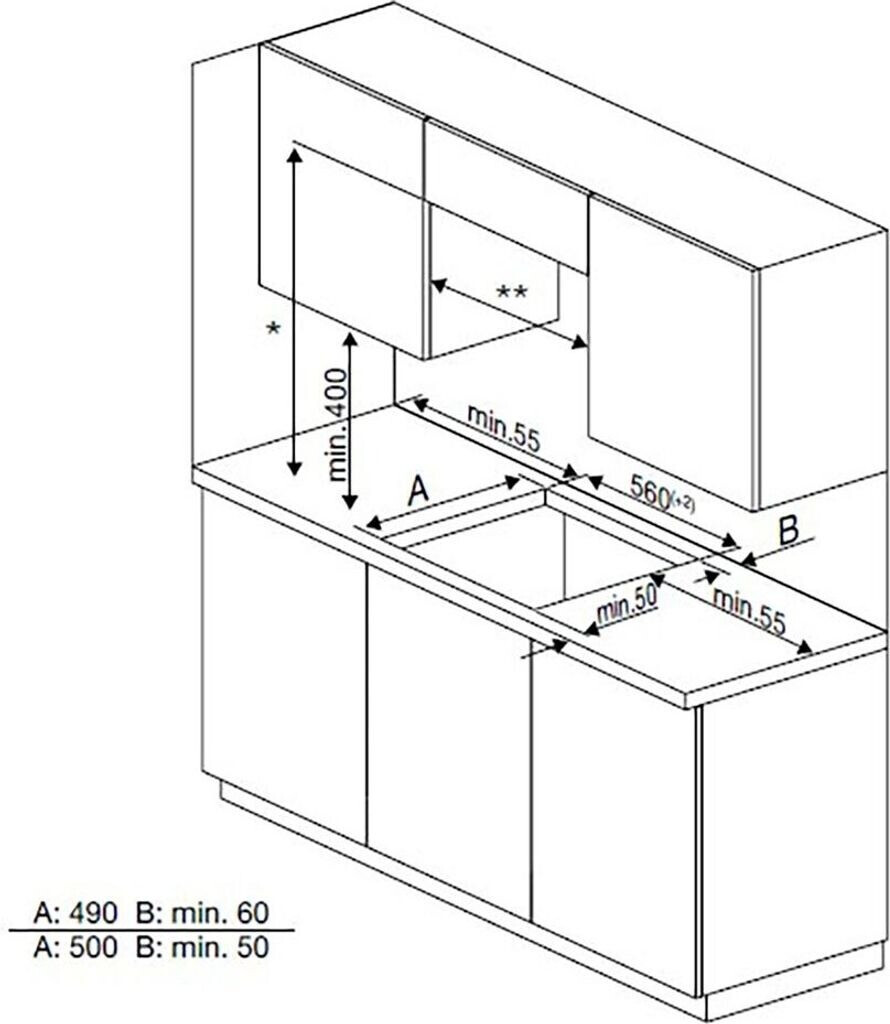 **
*
min.400
min.55
A
560(+2)
B
min.50
min.55

A: 490 B: min. 60
A: 500 B: min. 50