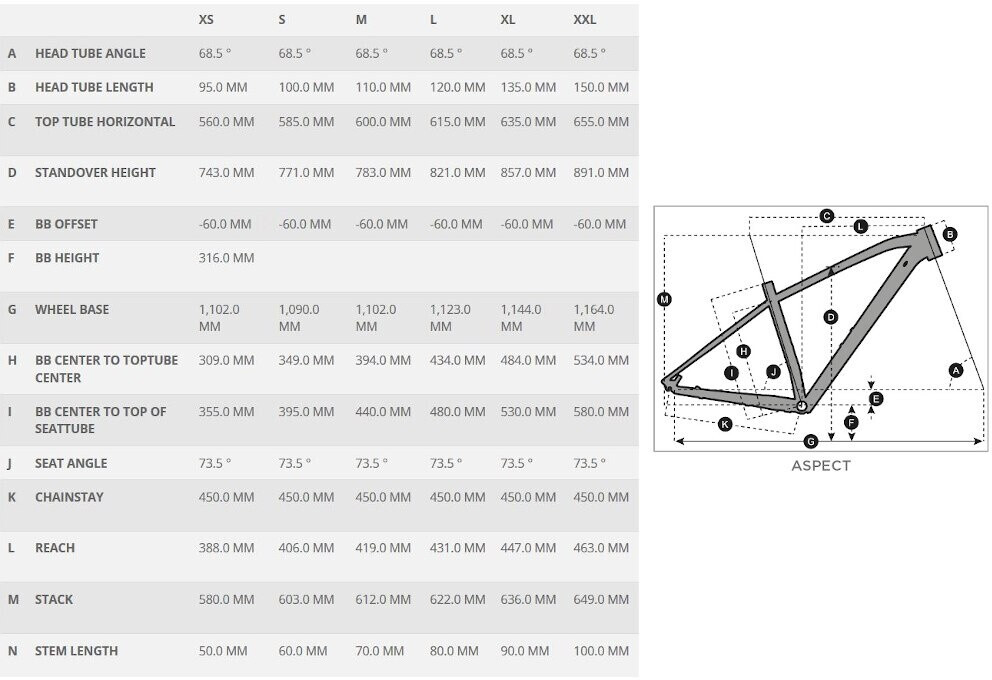 | | | XS | S | M | L | XL | XXL |
|---|---|---|---|---|---|---|---|
| A | HEAD TUBE ANGLE | 68.5 ° | 68.5 ° | 68.5 ° | 68.5 ° | 68.5 ° | 68.5 ° |
| B | HEAD TUBE LENGTH | 95.0 MM | 100.0 MM | 110.0 MM | 120.0 MM | 135.0 MM | 150.0 MM |
| C | TOP TUBE HORIZONTAL | 560.0 MM | 585.0 MM | 600.0 MM | 615.0 MM | 635.0 MM | 655.0 MM |
| D | STANDOVER HEIGHT | 743.0 MM | 771.0 MM | 783.0 MM | 821.0 MM | 857.0 MM | 891.0 MM |
| E | BB OFFSET | -60.0 MM | -60.0 MM | -60.0 MM | -60.0 MM | -60.0 MM | -60.0 MM |
| F | BB HEIGHT | 316.0 MM | | | | | |
| G | WHEEL BASE | 1,102.0 MM | 1,090.0 MM | 1,102.0 MM | 1,123.0 MM | 1,144.0 MM | 1,164.0 MM |
| H | BB CENTER TO TOPTUBE CENTER | 309.0 MM | 349.0 MM | 394.0 MM | 434.0 MM | 484.0 MM | 534.0 MM |
| I | BB CENTER TO TOP OF SEATTUBE | 355.0 MM | 395.0 MM | 440.0 MM | 480.0 MM | 530.0 MM | 580.0 MM |
| J | SEAT ANGLE | 73.5 ° | 73.5 ° | 73.5 ° | 73.5 ° | 73.5 ° | 73.5 ° |
| K | CHAINSTAY | 450.0 MM | 450.0 MM | 450.0 MM | 450.0 MM | 450.0 MM | 450.0 MM |
| L | REACH | 388.0 MM | 406.0 MM | 419.0 MM | 431.0 MM | 447.0 MM | 463.0 MM |
| M | STACK | 580.0 MM | 603.0 MM | 612.0 MM | 622.0 MM | 636.0 MM | 649.0 MM |
| N | STEM LENGTH | 50.0 MM | 60.0 MM | 70.0 MM | 80.0 MM | 90.0 MM | 100.0 MM |

C L B M D H I J A E F K G

ASPECT