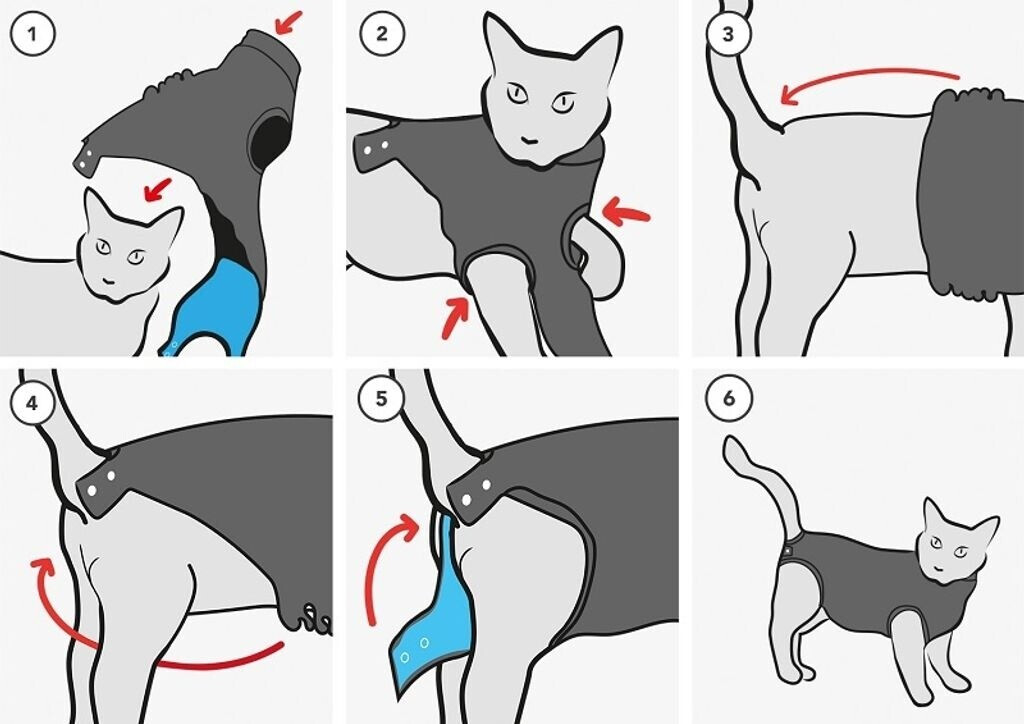 1

2

3

4

5

6