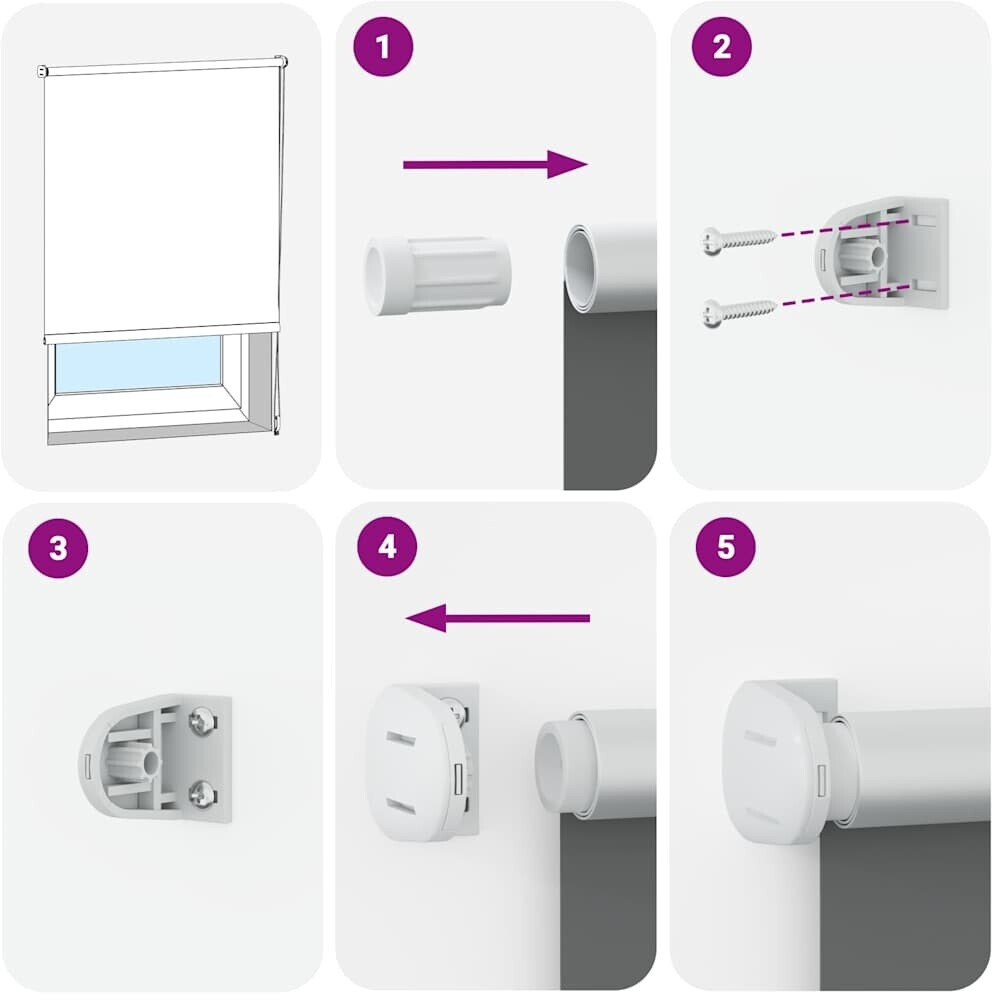 1

2

3

4

5