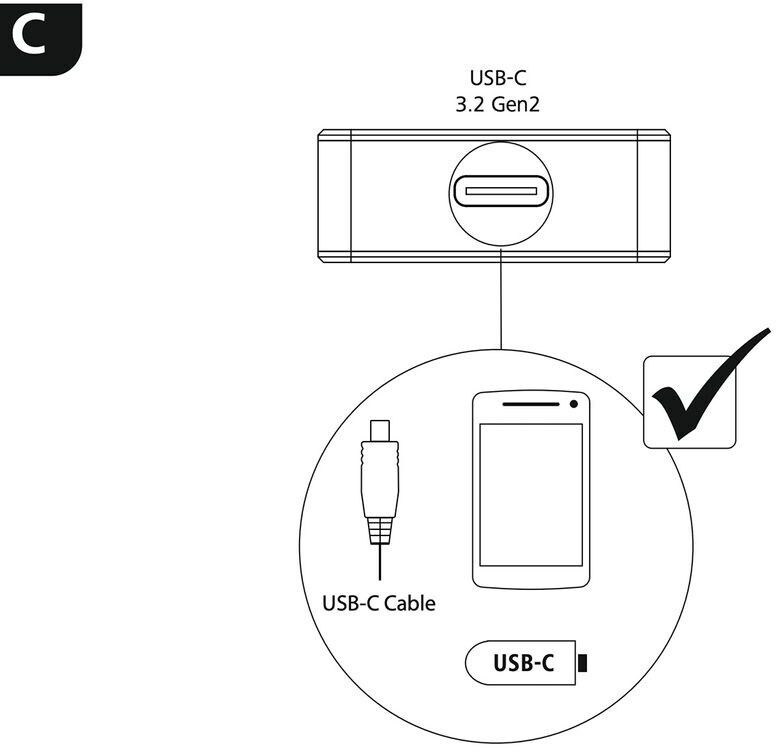 C

USB-C
3.2 Gen2

USB-C Cable

USB-C