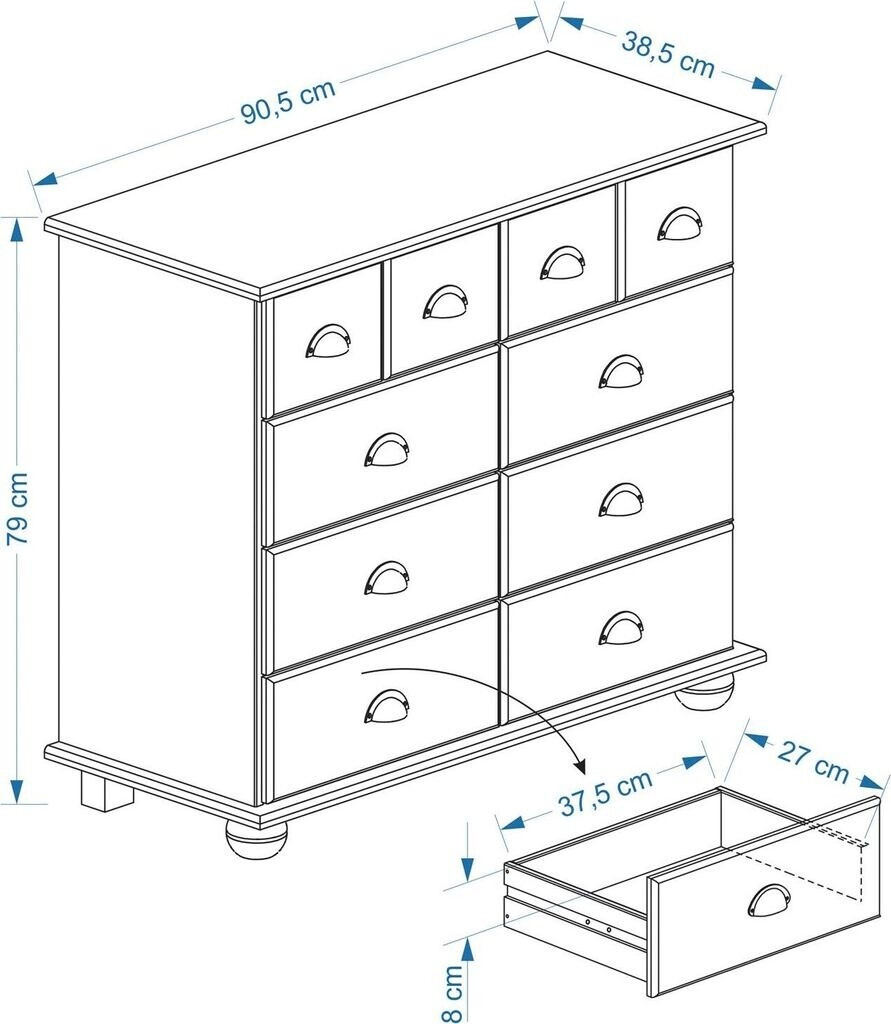 90,5 cm
38,5 cm
79 cm
37,5 cm
27 cm
8 cm