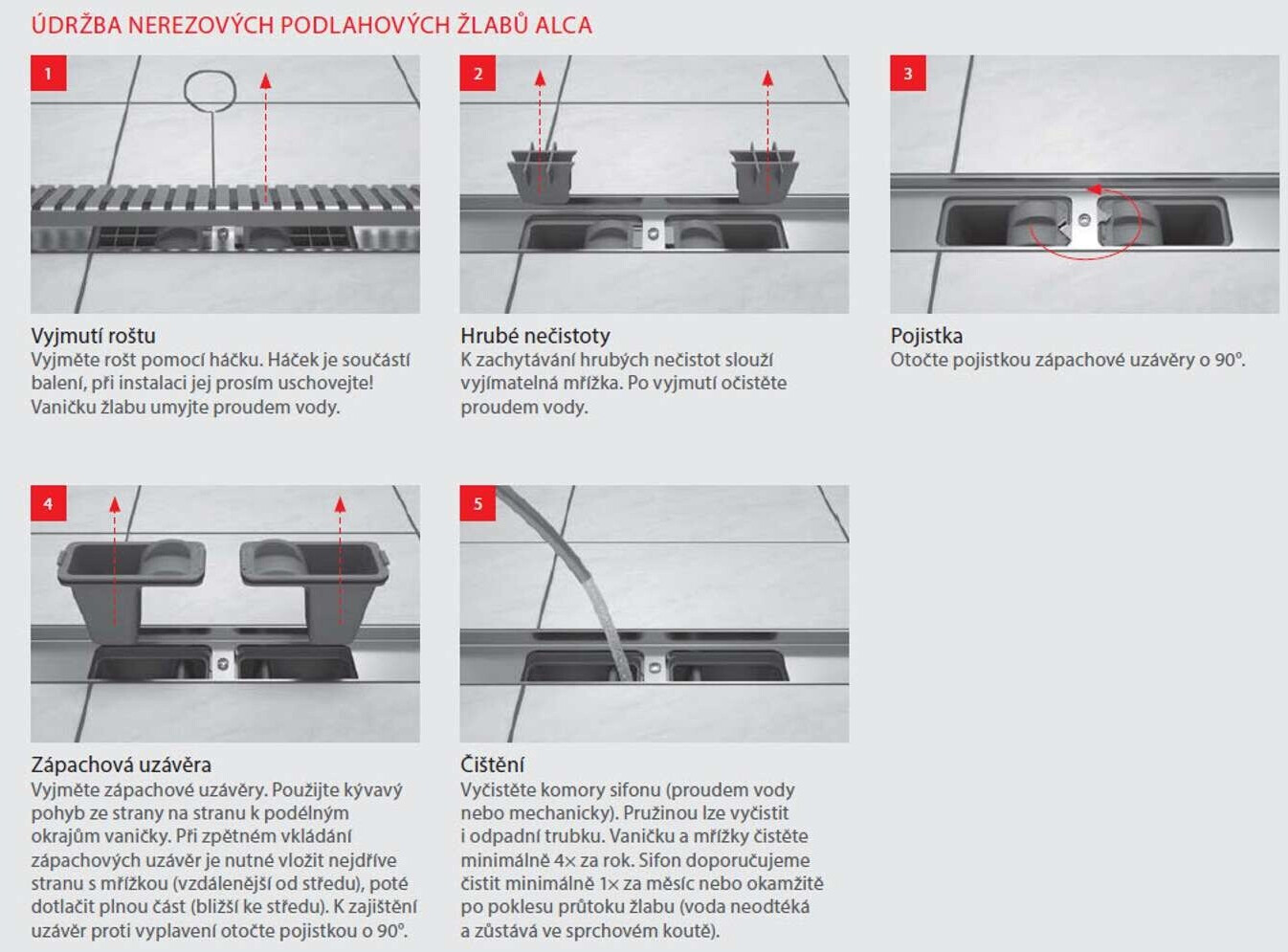 ÚDRŽBA NEREZOVÝCH PODLAHOVÝCH ŽLABŮ ALCA

1

Vyjmutí roštu
Vyjměte rošt pomocí háčku. Háček je součástí balení, při instalaci jej prosím uschovejte! Vaničku žlabu umyjte proudem vody.

2

Hrubé nečistoty
K zachytávání hrubých nečistot slouží vyjímatelná mřížka. Po vyjmutí očistěte proudem vody.

3

Pojistka
Otočte pojistkou zápachové uzávěry o 90°.

4

Zápachová uzávěra
Vyjměte zápachové uzávěry. Použijte kývavý pohyb ze strany na stranu k podélným okrajům vaničky. Při zpětném vkládání zápachových uzávěr je nutné vložit nejdříve stranu s mřížkou (vzdálenější od středu), poté dotlačit plnou část (bližší ke středu). K zajištění uzávěr proti vyplavení otočte pojistkou o 90°.

5

Čištění
Vyčistěte komory sifonu (proudem vody nebo mechanicky). Pružinou lze vyčistit i odpadní trubku. Vaničku a mřížky čistěte minimálně 4× za rok. Sifon doporučujeme čistit minimálně 1× za měsíc nebo okamžitě po poklesu průtoku žlabu (voda neodtéká a zůstává ve sprchovém koutě).