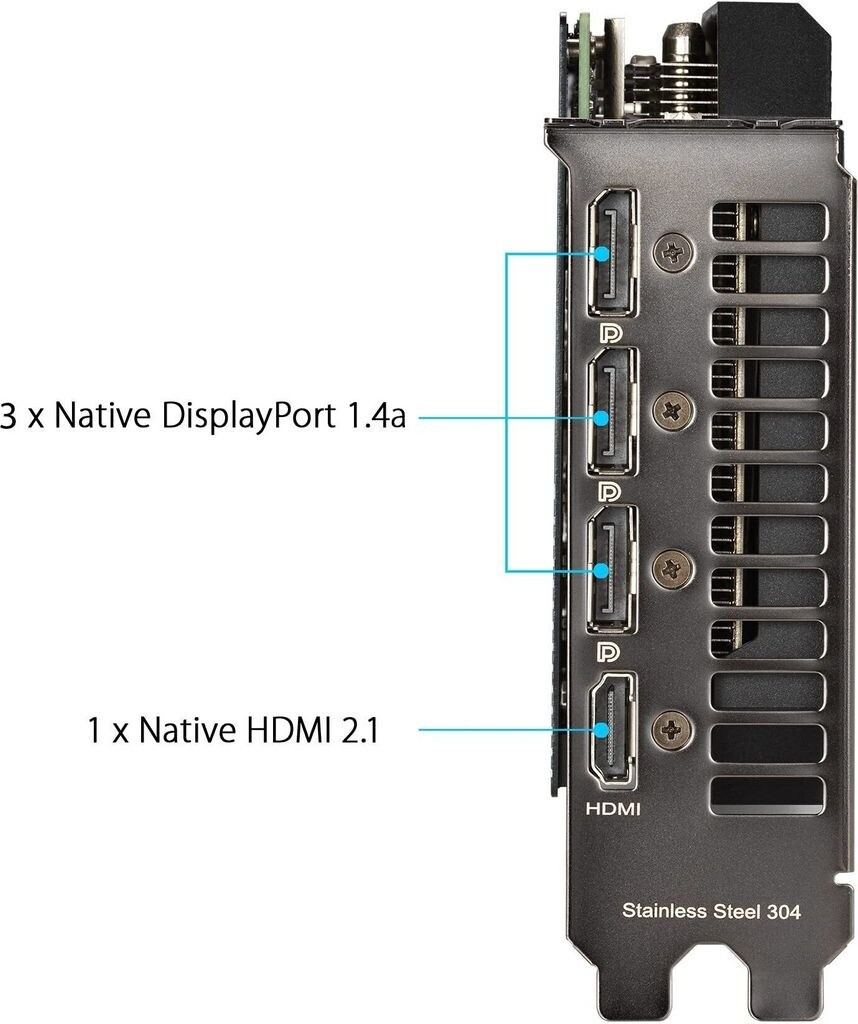 3 x Native DisplayPort 1.4a

1 x Native HDMI 2.1

HDMI

Stainless Steel 304