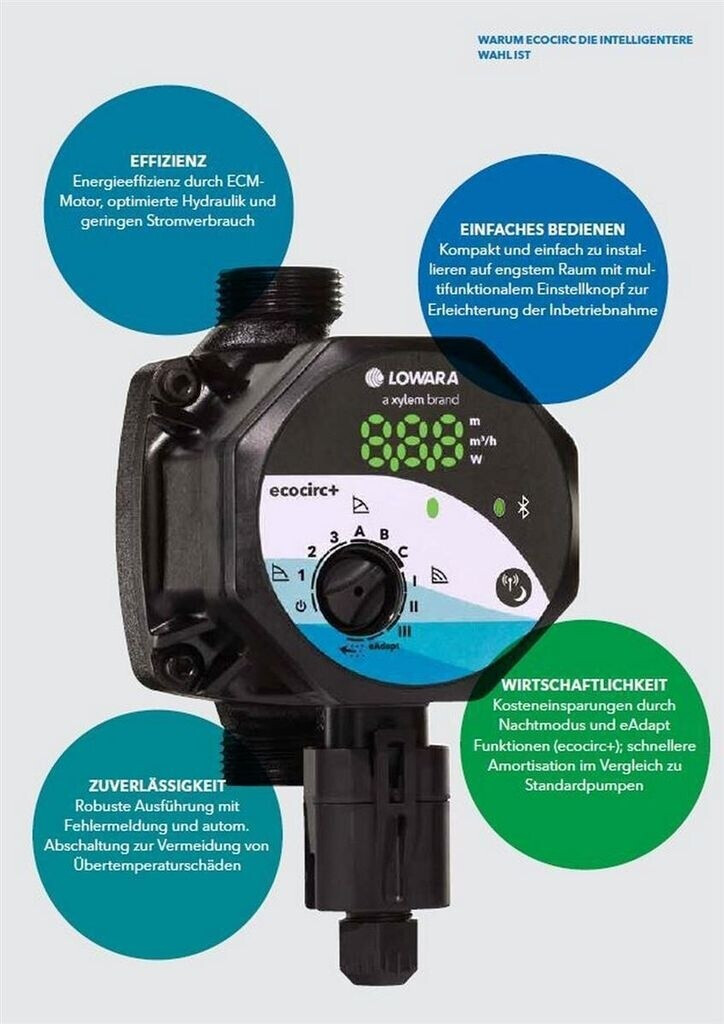 WARUM ECOCIRC DIE INTELLIGENTERE WAHL IST

EFFIZIENZ
Energieeffizienz durch ECM-Motor, optimierte Hydraulik und geringen Stromverbrauch

EINFACHES BEDIENEN
Kompakt und einfach zu installieren auf engstem Raum mit multifunktionalem Einstellknopf zur Erleichterung der Inbetriebnahme

LOWARA
a xylem brand

888
m
m³/h
W

ecocirc+

1 2 3 A B C I II III
eAdapt

WIRTSCHAFTLICHKEIT
Kosteneinsparungen durch Nachtmodus und eAdapt Funktionen (ecocirc+); schnellere Amortisation im Vergleich zu Standardpumpen

ZUVERLÄSSIGKEIT
Robuste Ausführung mit Fehlermeldung und autom. Abschaltung zur Vermeidung von Übertemperaturschäden