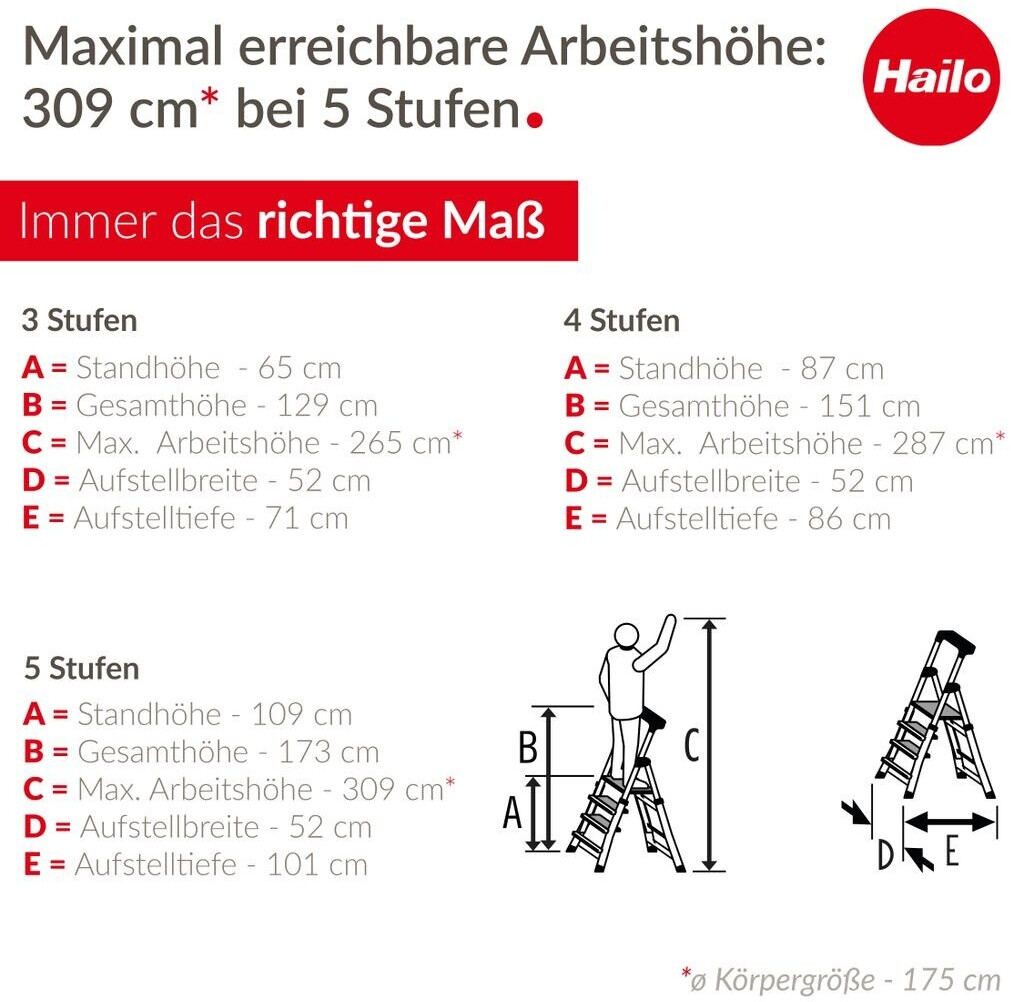 Maximal erreichbare Arbeitshöhe: 309 cm* bei 5 Stufen.

Hailo

Immer das richtige Maß

3 Stufen
A = Standhöhe - 65 cm
B = Gesamthöhe - 129 cm
C = Max. Arbeitshöhe - 265 cm*
D = Aufstellbreite - 52 cm
E = Aufstelltiefe - 71 cm

4 Stufen
A = Standhöhe - 87 cm
B = Gesamthöhe - 151 cm
C = Max. Arbeitshöhe - 287 cm*
D = Aufstellbreite - 52 cm
E = Aufstelltiefe - 86 cm

5 Stufen
A = Standhöhe - 109 cm
B = Gesamthöhe - 173 cm
C = Max. Arbeitshöhe - 309 cm*
D = Aufstellbreite - 52 cm
E = Aufstelltiefe - 101 cm

B
A
C
D
E

*ø Körpergröße - 175 cm