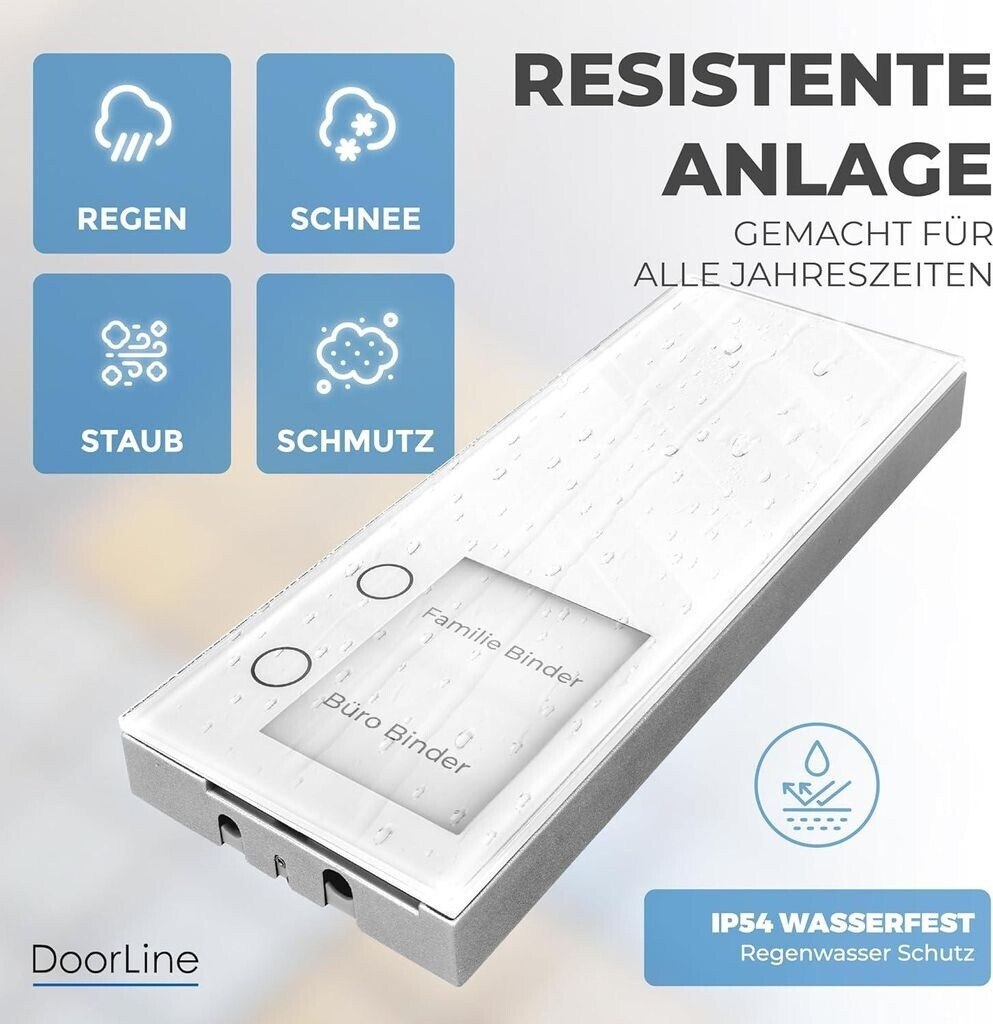 REGEN

SCHNEE

STAUB

SCHMUTZ

RESISTENTE ANLAGE

GEMACHT FÜR ALLE JAHRESZEITEN

Familie Binder

Büro Binder

IP54 WASSERFEST
Regenwasser Schutz

DoorLine