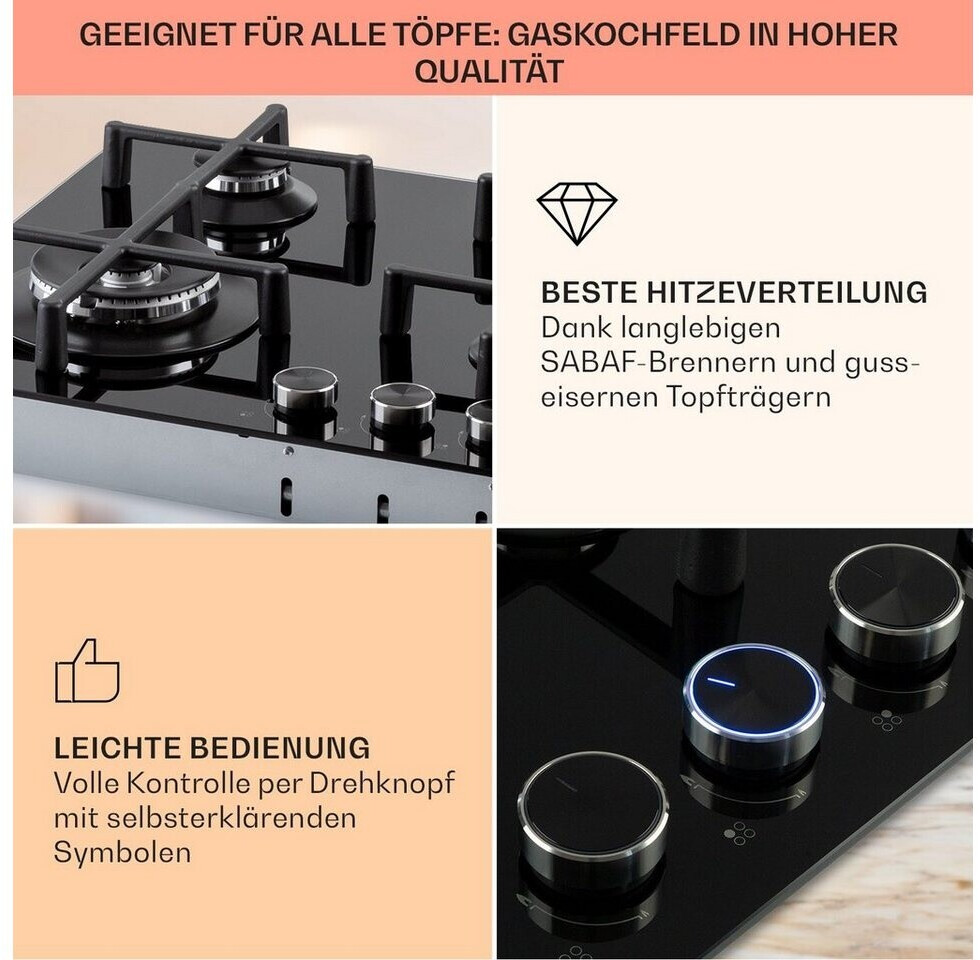 GEEIGNET FÜR ALLE TÖPFE: GASKOCHFELD IN HOHER QUALITÄT

BESTE HITZEVERTEILUNG
Dank langlebigen SABAF-Brennern und gusseisernen Topfträgern

LEICHTE BEDIENUNG
Volle Kontrolle per Drehknopf mit selbsterklärenden Symbolen