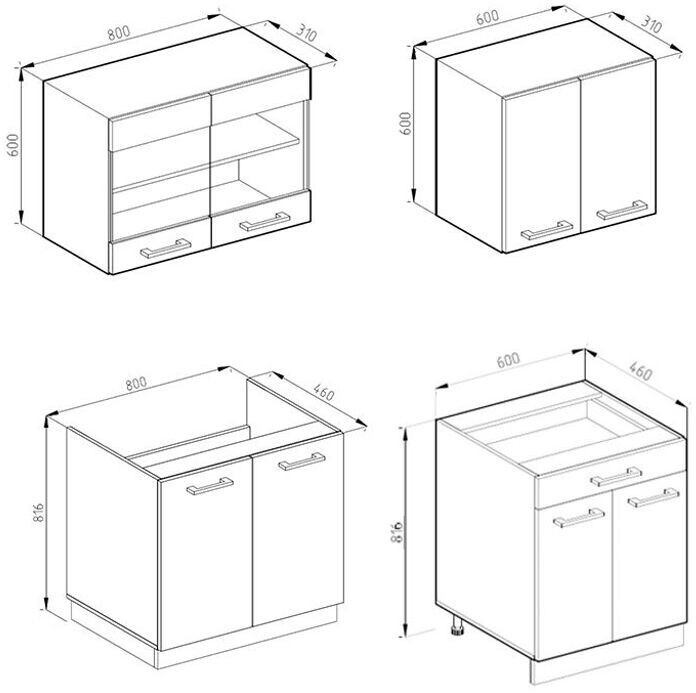 800
310
600

600
310
600

800
460
816

600
460
816